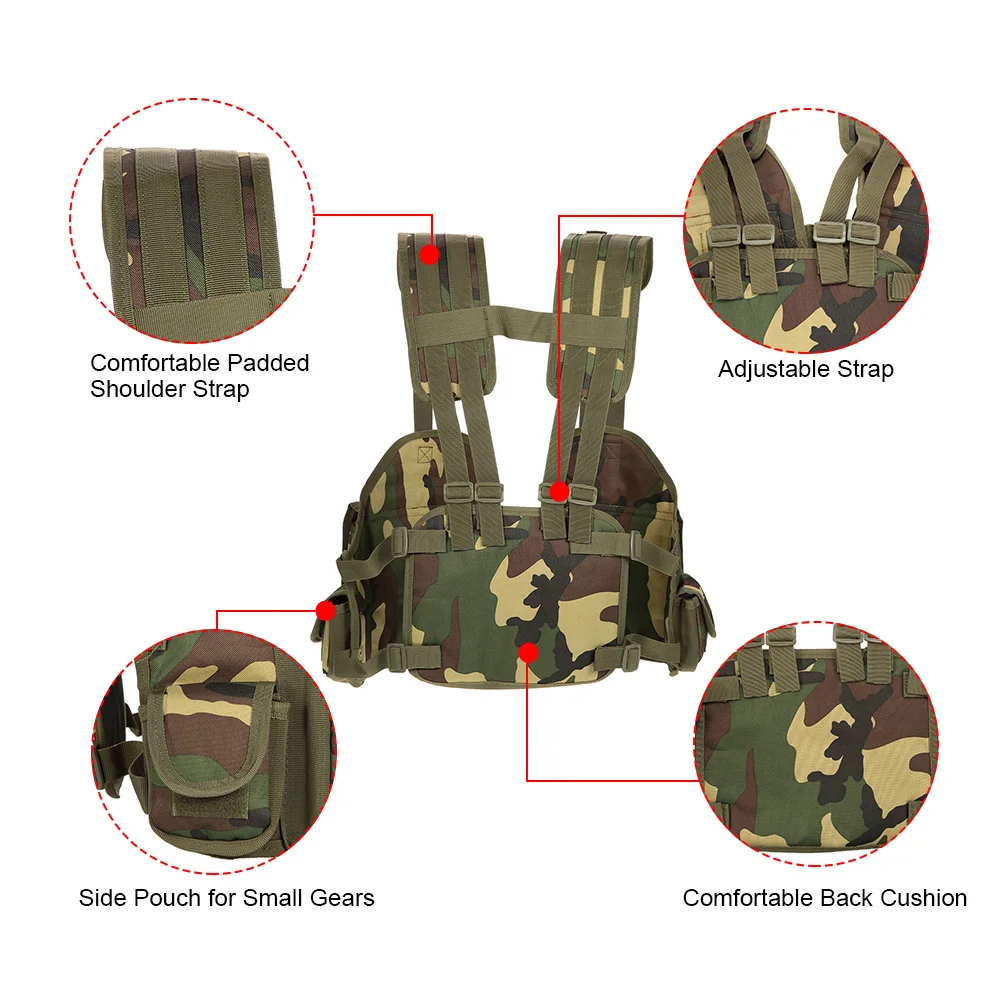 Comfortable Padded Shoulder Strap

Adjustable Strap

Side Pouch for Small Gears

Comfortable Back Cushion