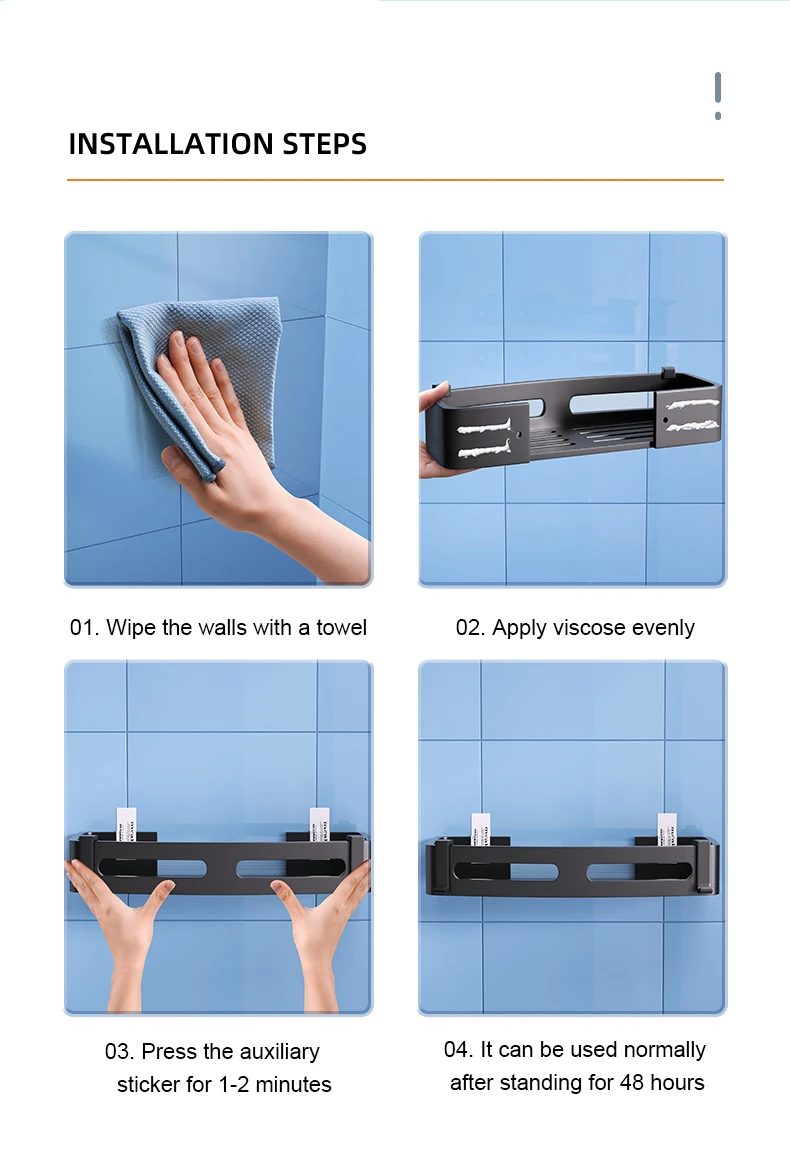 INSTALLATION STEPS

01. Wipe the walls with a towel

02. Apply viscose evenly

03. Press the auxiliary sticker for 1-2 minutes

04. It can be used normally after standing for 48 hours