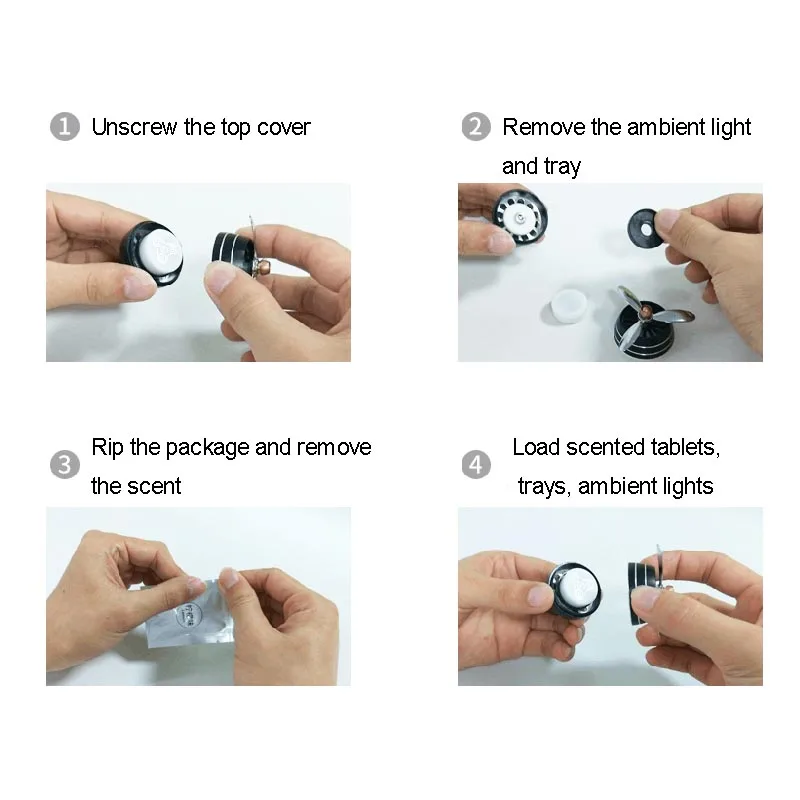 1 Unscrew the top cover

2 Remove the ambient light and tray

3 Rip the package and remove the scent

4 Load scented tablets, trays, ambient lights