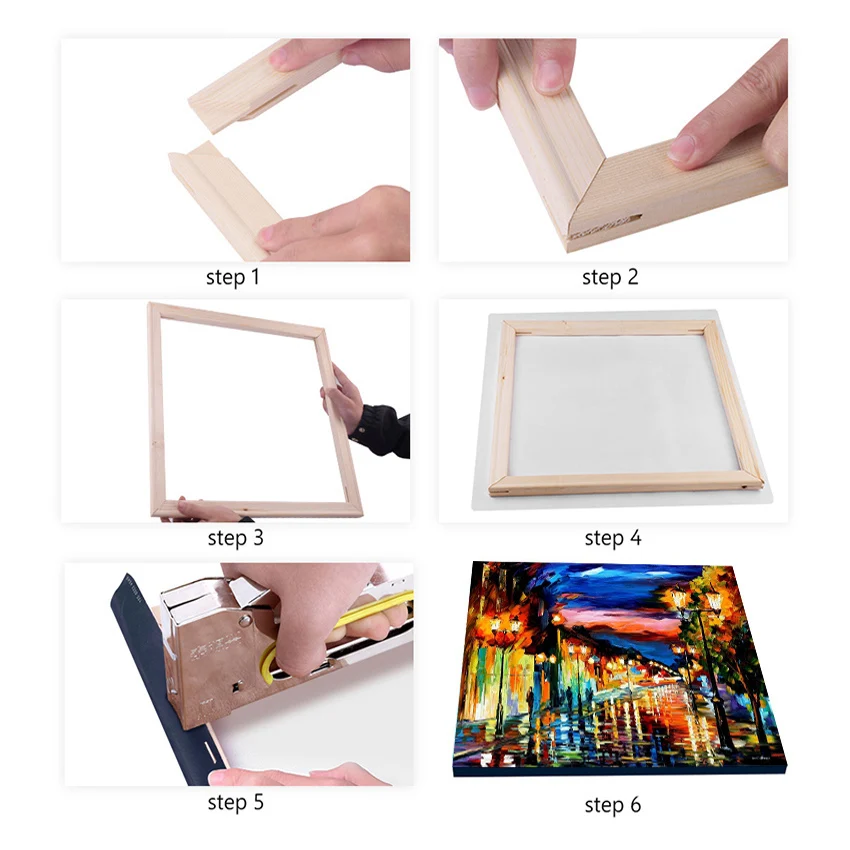 step 1

step 2

step 3

step 4

step 5

step 6