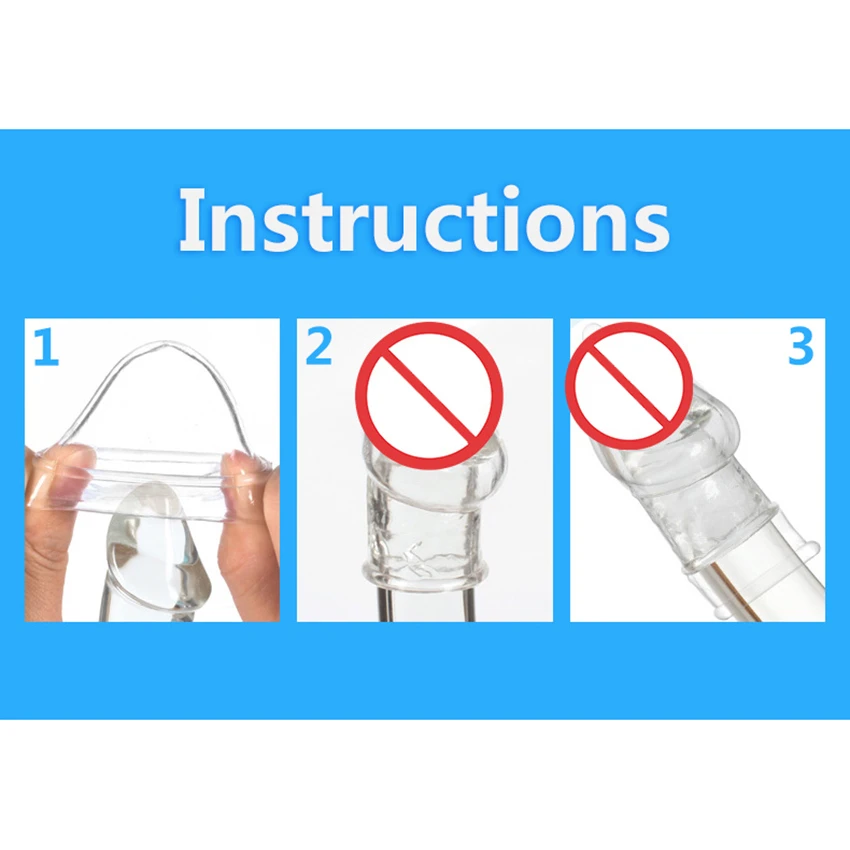 Instructions

1

2

3