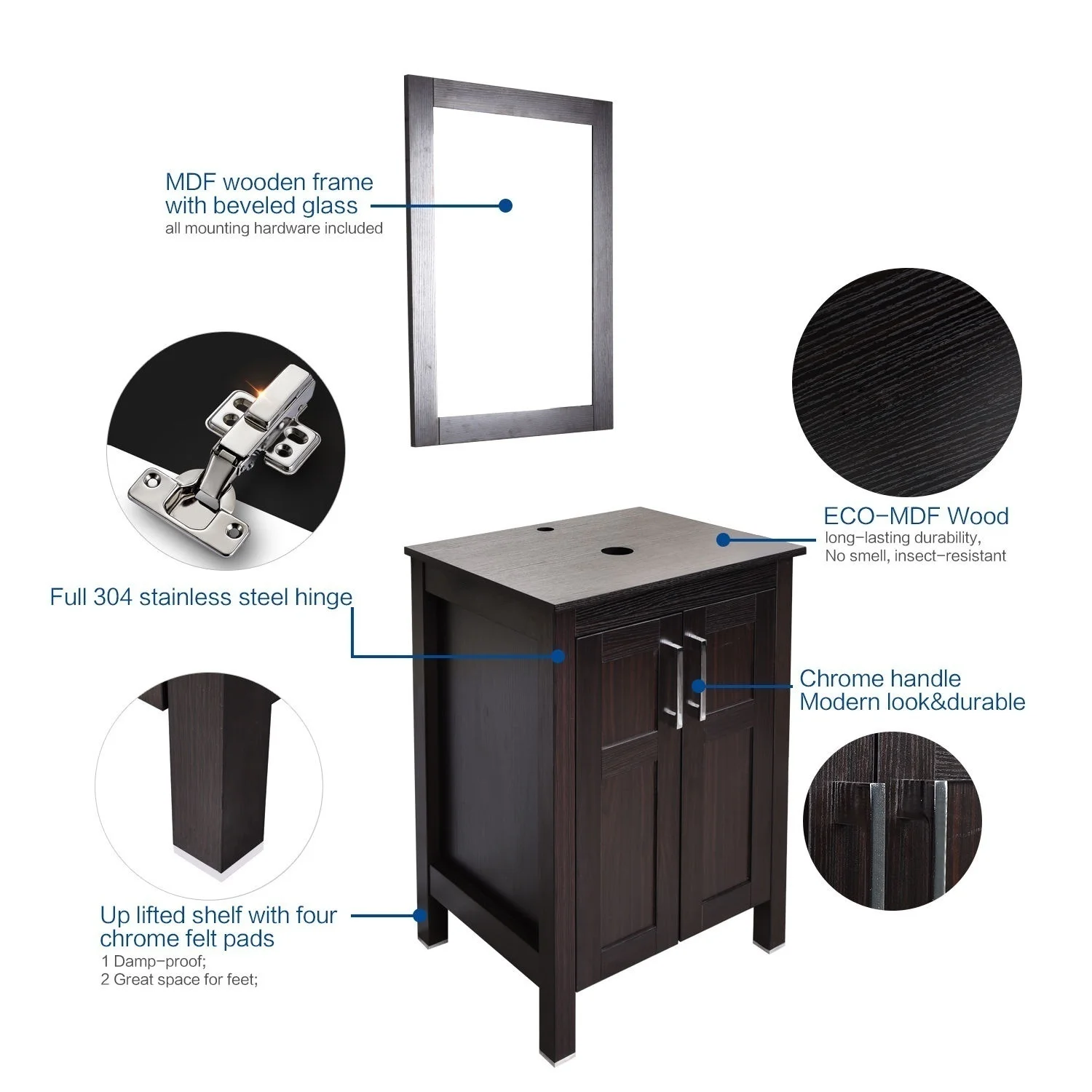 MDF wooden frame
with beveled glass
all mounting hardware included

ECO-MDF Wood
long-lasting durability,
No smell, insect-resistant

Full 304 stainless steel hinge

Chrome handle
Modern look&durable

Up lifted shelf with four
chrome felt pads
1 Damp-proof;
2 Great space for feet;