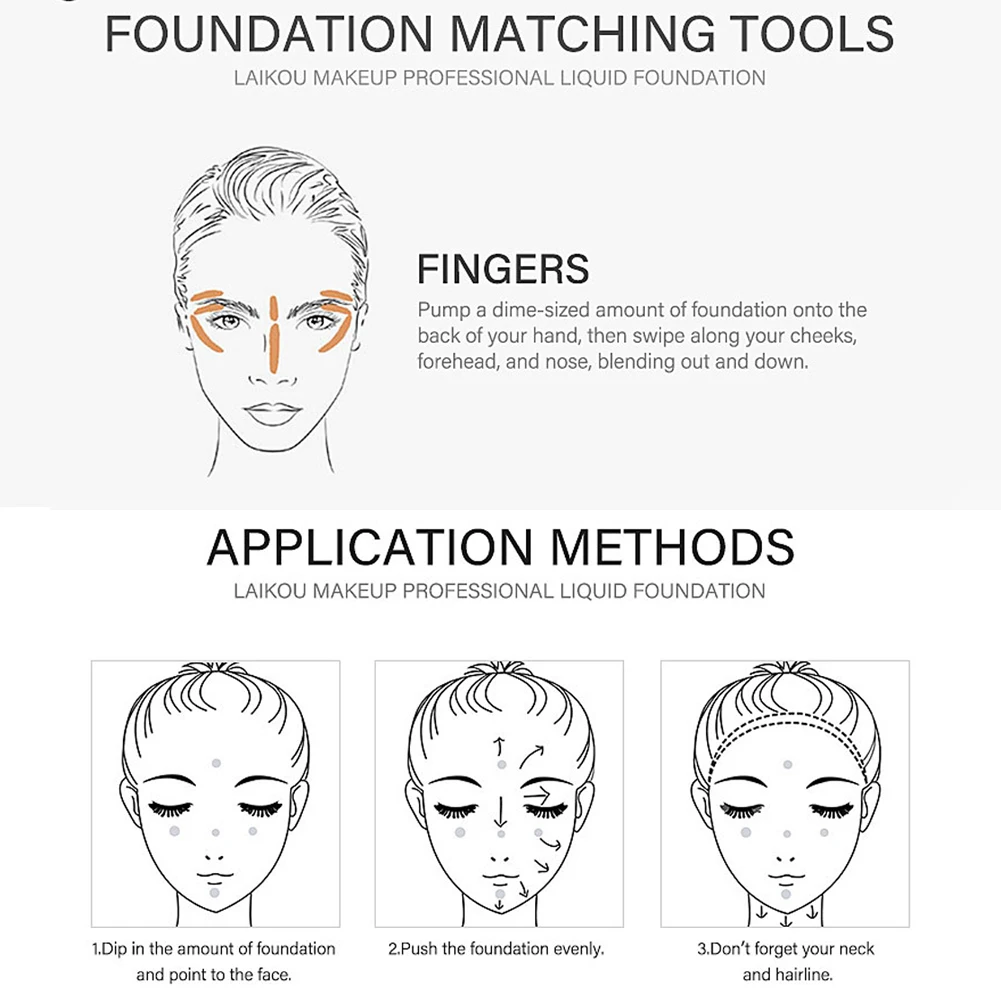 FOUNDATION MATCHING TOOLS
LAIKOU MAKEUP PROFESSIONAL LIQUID FOUNDATION

FINGERS
Pump a dime-sized amount of foundation onto the back of your hand, then swipe along your cheeks, forehead, and nose, blending out and down.

APPLICATION METHODS
LAIKOU MAKEUP PROFESSIONAL LIQUID FOUNDATION

1.Dip in the amount of foundation and point to the face.

2.Push the foundation evenly.

3.Don't forget your neck and hairline.