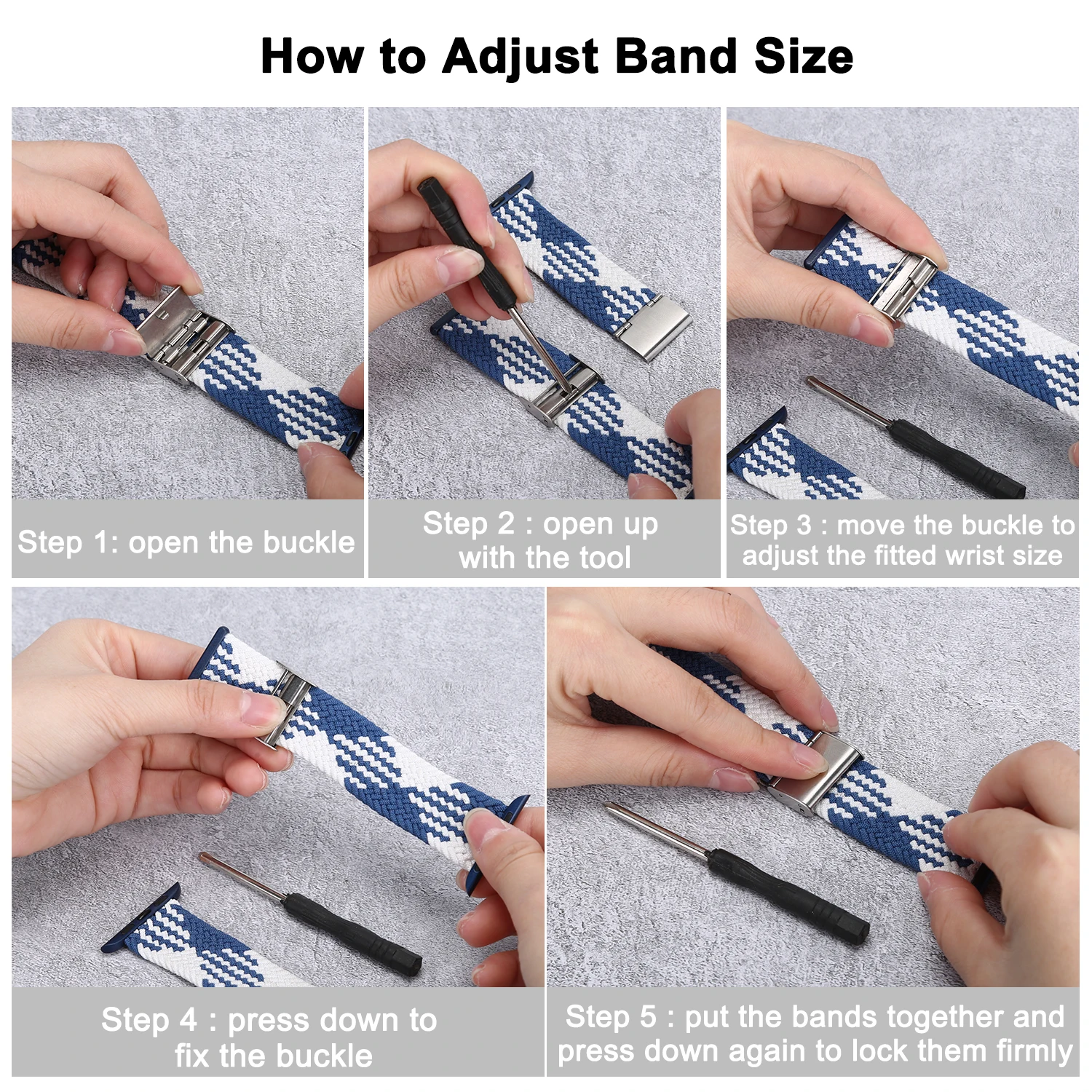 How to Adjust Band Size

Step 1: open the buckle

Step 2 : open up with the tool

Step 3 : move the buckle to adjust the fitted wrist size

Step 4 : press down to fix the buckle

Step 5 : put the bands together and press down again to lock them firmly