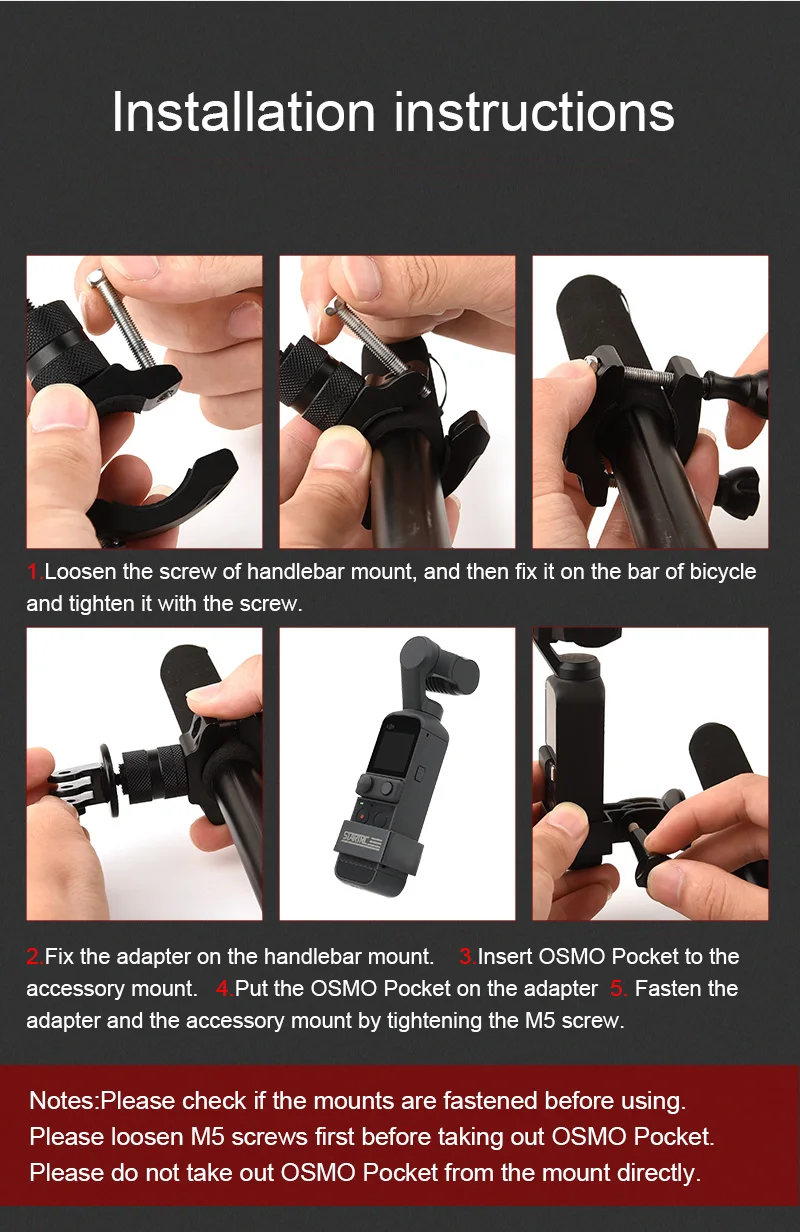 Installation instructions

1.Loosen the screw of handlebar mount, and then fix it on the bar of bicycle and tighten it with the screw.

STARTRC

2.Fix the adapter on the handlebar mount. 3.Insert OSMO Pocket to the accessory mount. 4.Put the OSMO Pocket on the adapter 5. Fasten the adapter and the accessory mount by tightening the M5 screw.

Notes:Please check if the mounts are fastened before using.
Please loosen M5 screws first before taking out OSMO Pocket.
Please do not take out OSMO Pocket from the mount directly.