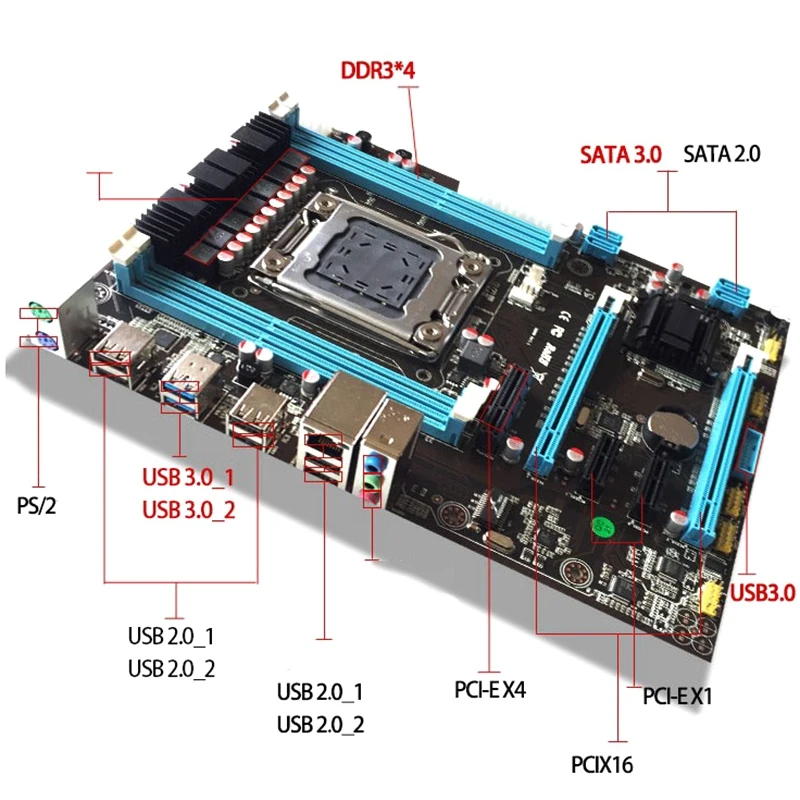 DDR3*4

SATA 3.0 SATA 2.0

PS/2

USB 3.0_1
USB 3.0_2

USB3.0

USB 2.0_1
USB 2.0_2

USB 2.0_1
USB 2.0_2

PCI-E X4

PCI-E X1

PCIX16