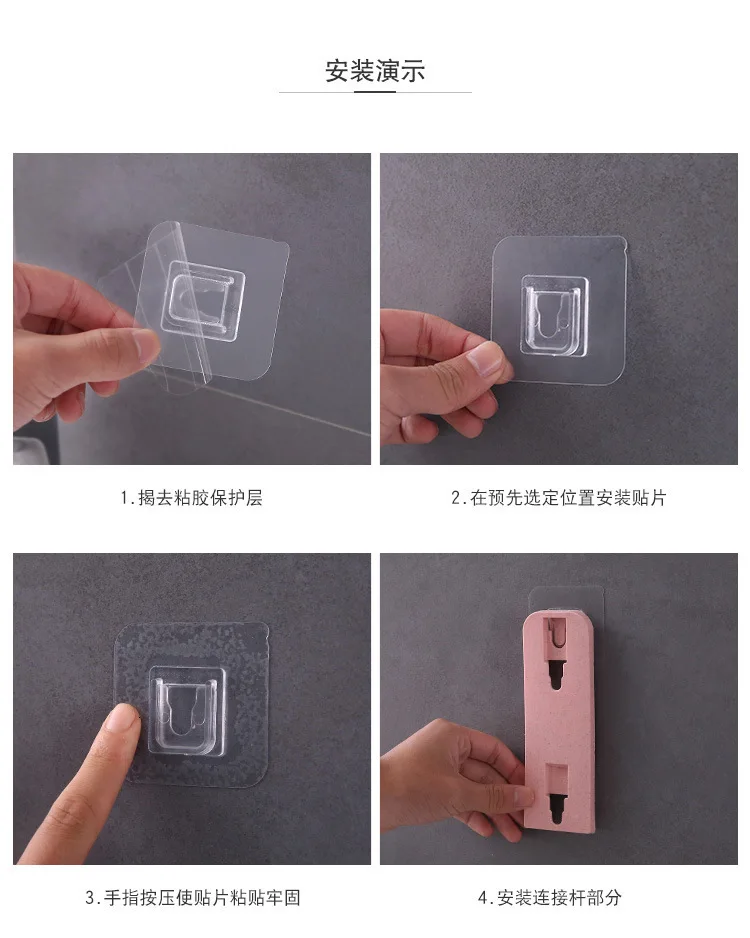 安装演示

1.揭去粘胶保护层

2.在预先选定位置安装贴片

3.手指按压使贴片粘贴牢固

4.安装连接杆部分