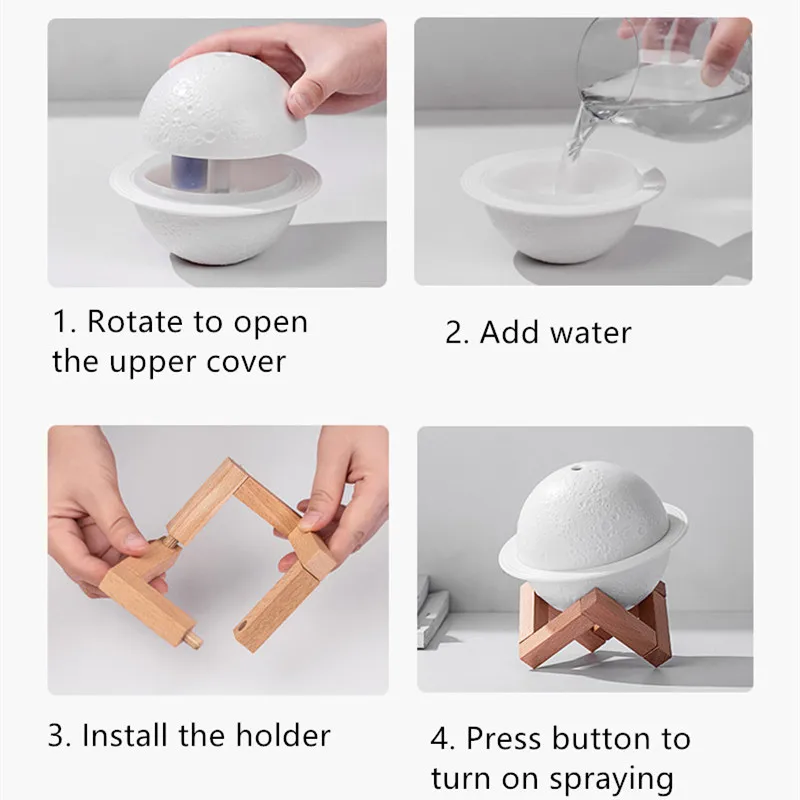 1. Rotate to open the upper cover

2. Add water

3. Install the holder

4. Press button to turn on spraying