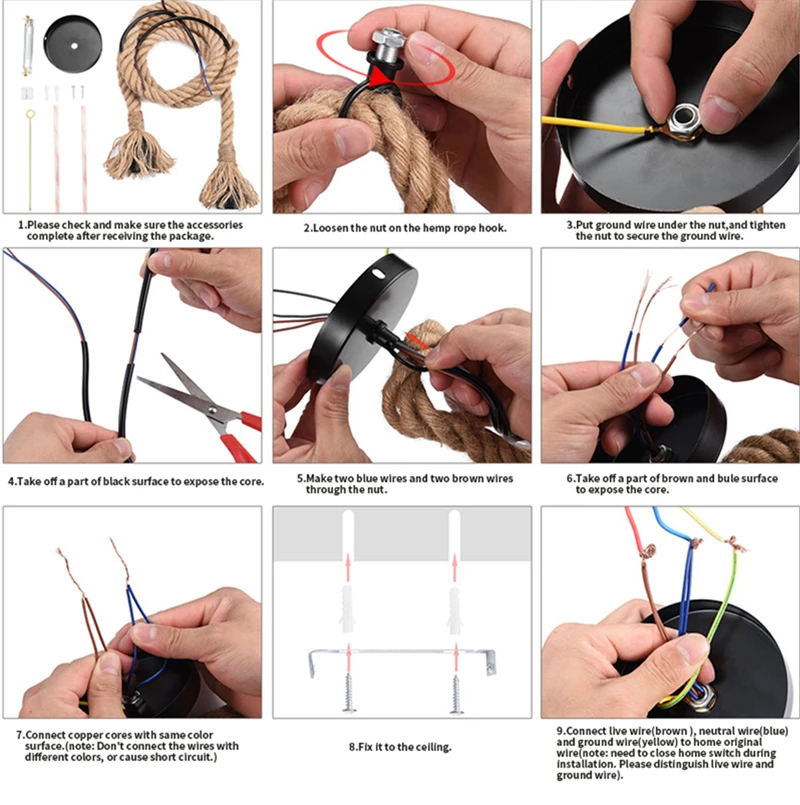 1.Please check and make sure the accessories complete after receiving the package.

2.Loosen the nut on the hemp rope hook.

3.Put ground wire under the nut,and tighten the nut to secure the ground wire.

4.Take off a part of black surface to expose the core.

5.Make two blue wires and two brown wires through the nut.

6.Take off a part of brown and bule surface to expose the core.

7.Connect copper cores with same color surface.(note: Don't connect the wires with different colors, or cause short circuit.)

8.Fix it to the ceiling.

9.Connect live wire(brown ), neutral wire(blue) and ground wire(yellow) to home original wire(note: need to close home switch during installation. Please distinguish live wire and ground wire).