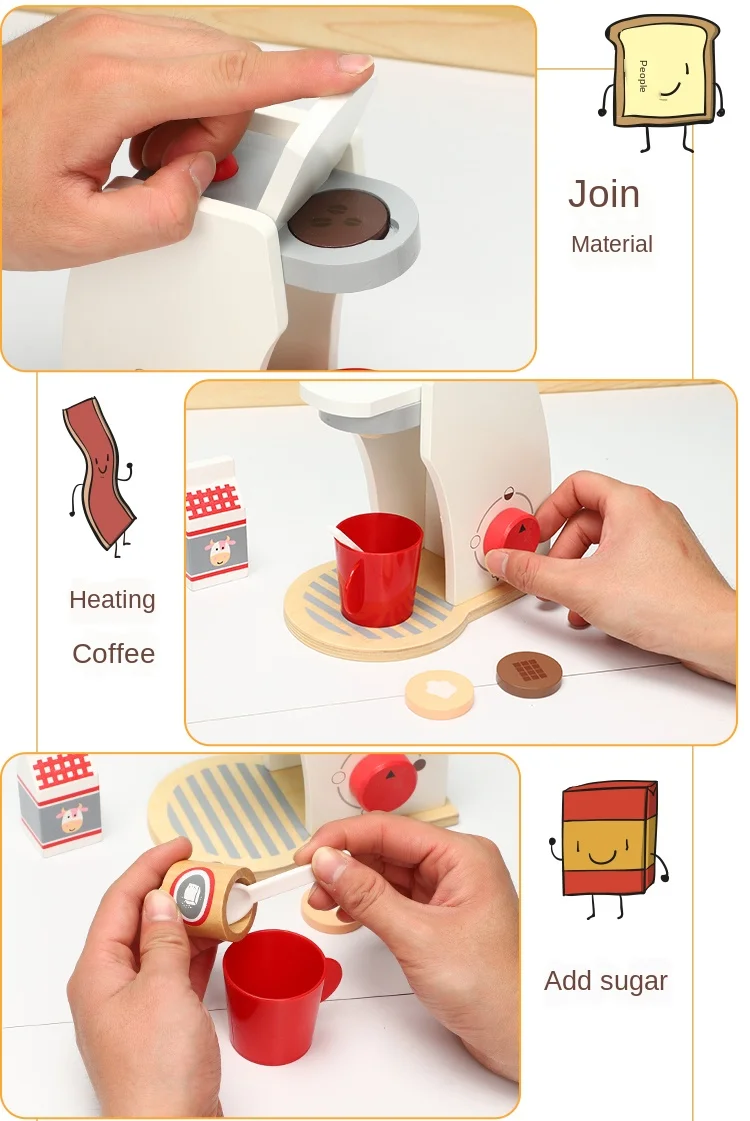 People

Join

Material

Heating

Coffee

Add sugar