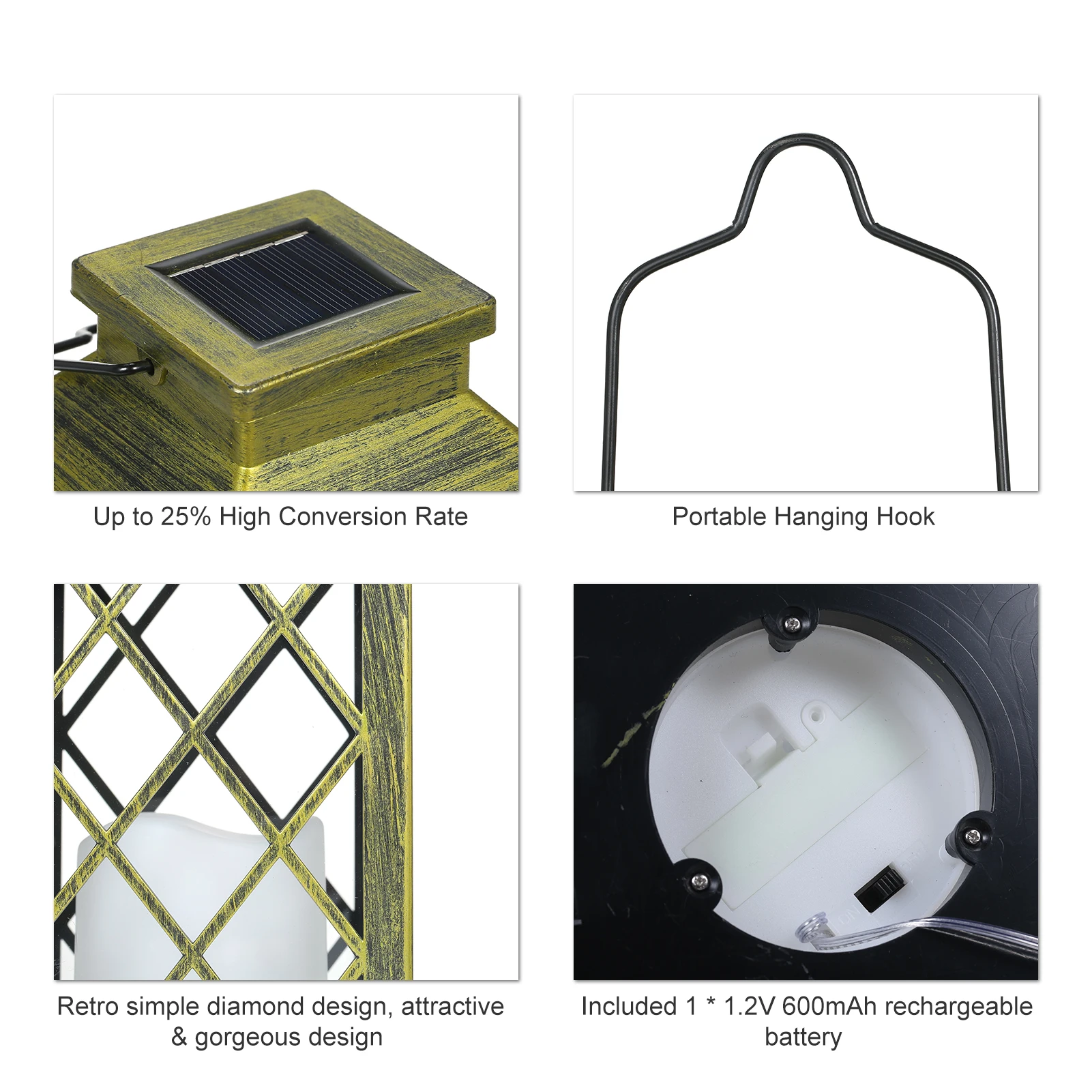 Up to 25% High Conversion Rate

Portable Hanging Hook

Retro simple diamond design, attractive & gorgeous design

Included 1 * 1.2V 600mAh rechargeable battery