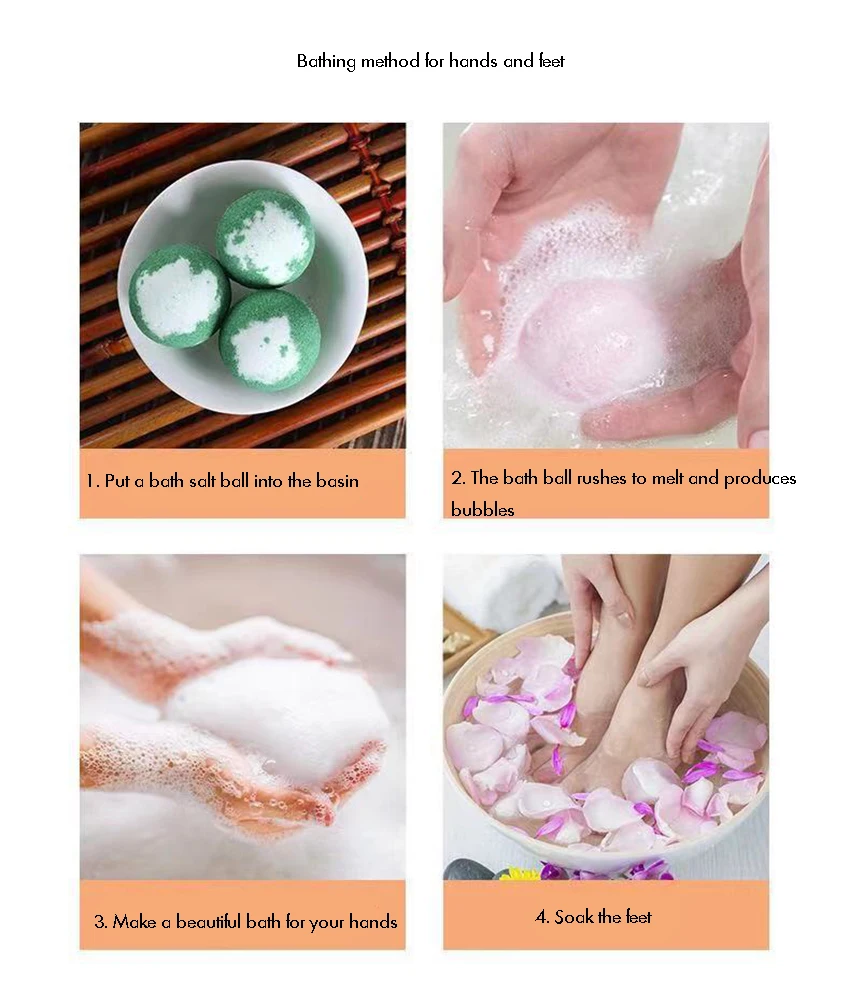 Bathing method for hands and feet

1. Put a bath salt ball into the basin

2. The bath ball rushes to melt and produces bubbles

3. Make a beautiful bath for your hands

4. Soak the feet