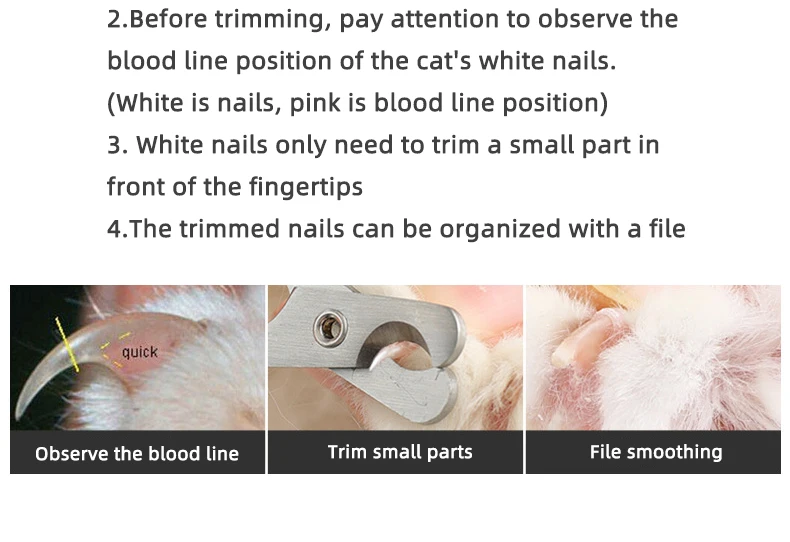 2.Before trimming, pay attention to observe the blood line position of the cat's white nails.
(White is nails, pink is blood line position)
3. White nails only need to trim a small part in front of the fingertips
4.The trimmed nails can be organized with a file

quick

Observe the blood line

Trim small parts

File smoothing