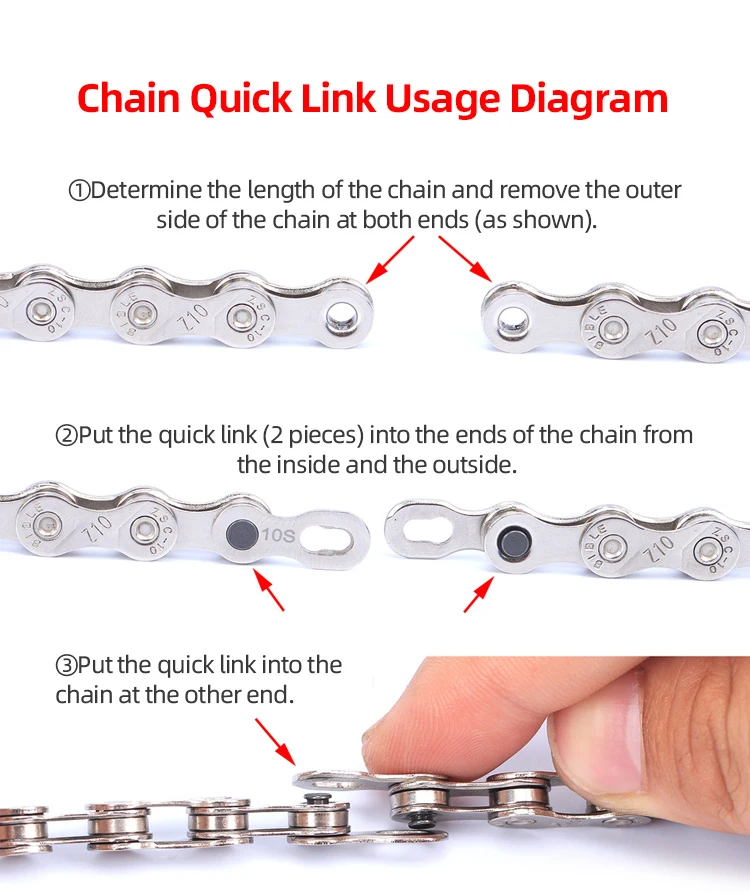 Chain Quick Link Usage Diagram

①Determine the length of the chain and remove the outer side of the chain at both ends (as shown).

ZSC-10 BIBLE Z10 ZSC-10

BIBLE Z10 ZSC-10

②Put the quick link (2 pieces) into the ends of the chain from the inside and the outside.

BIBLE Z10 ZSC-10 10S

BIBLE Z10 ZSC-10

③Put the quick link into the chain at the other end.