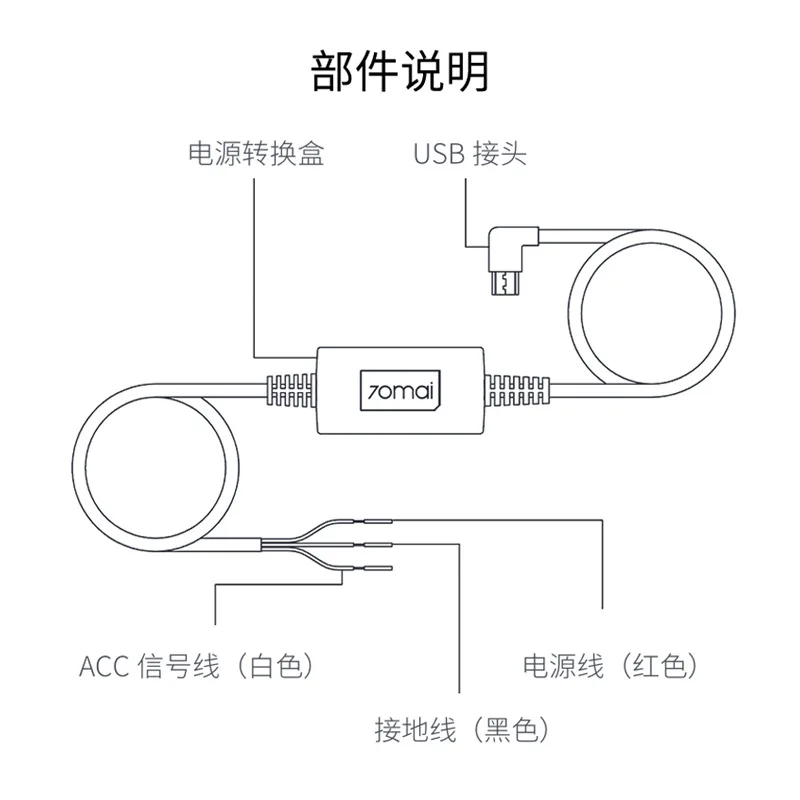 部件说明

电源转换盒

USB 接头

70mai

ACC 信号线（白色）

电源线（红色）

接地线（黑色）