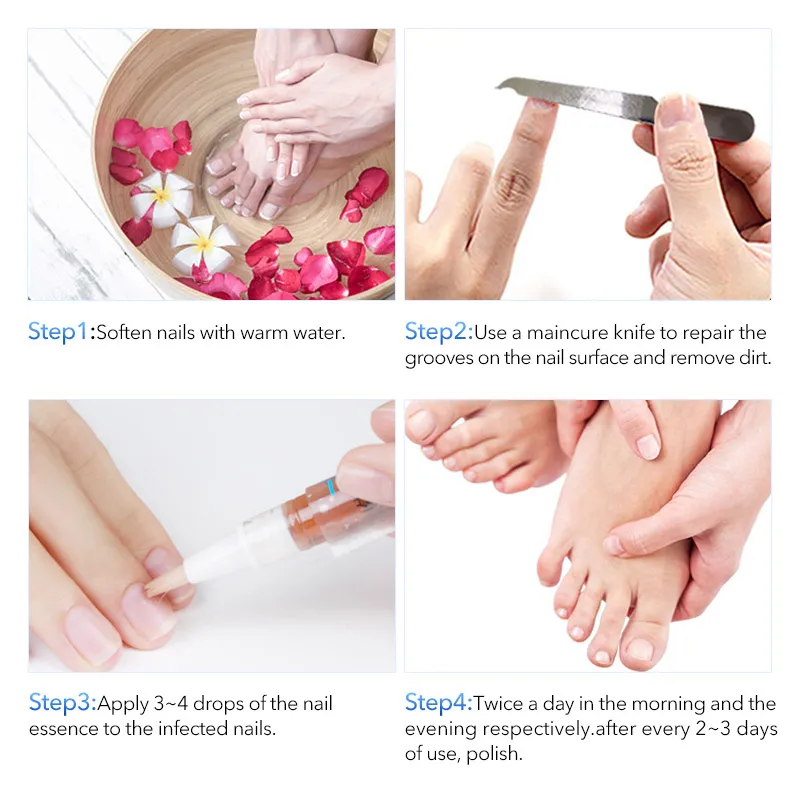 Step1:Soften nails with warm water.

Step2:Use a maincure knife to repair the grooves on the nail surface and remove dirt.

Step3:Apply 3~4 drops of the nail essence to the infected nails.

Step4:Twice a day in the morning and the evening respectively.after every 2~3 days of use, polish.