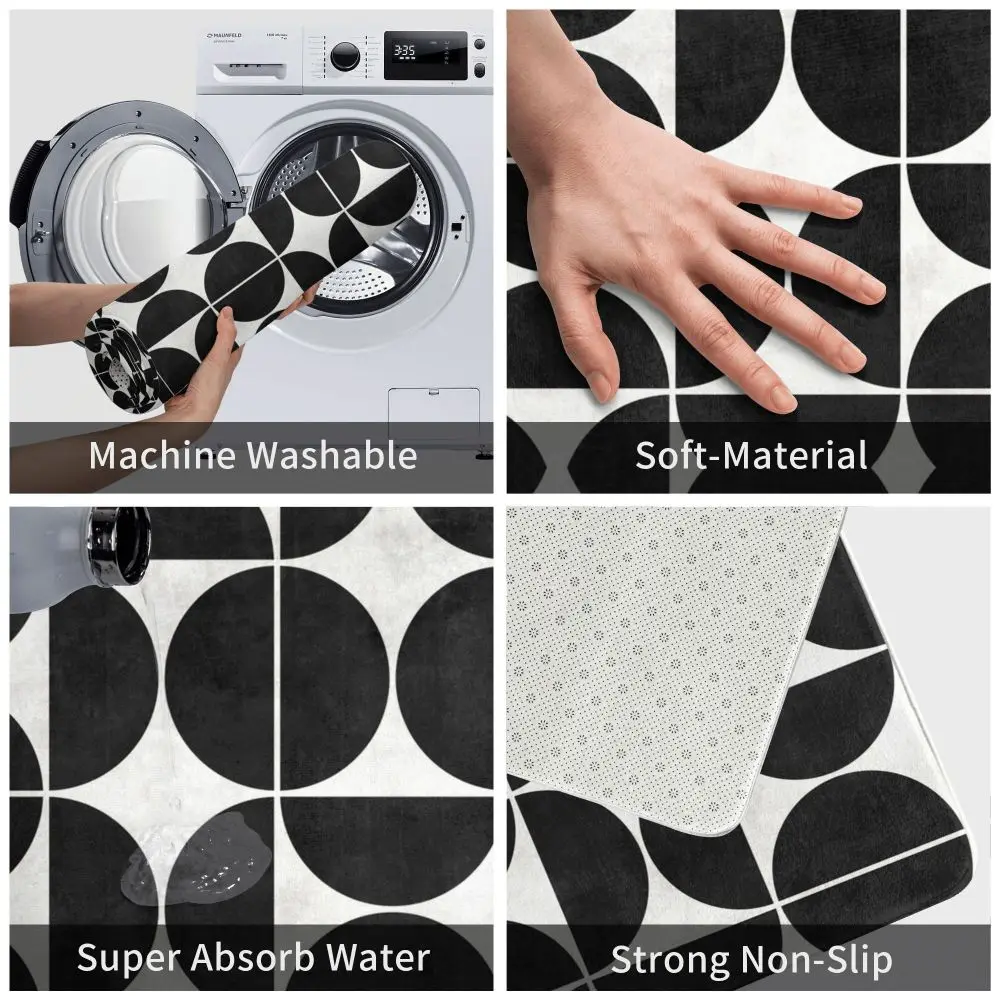 MAUNFELD

3:35

Machine Washable

Soft-Material

Super Absorb Water

Strong Non-Slip