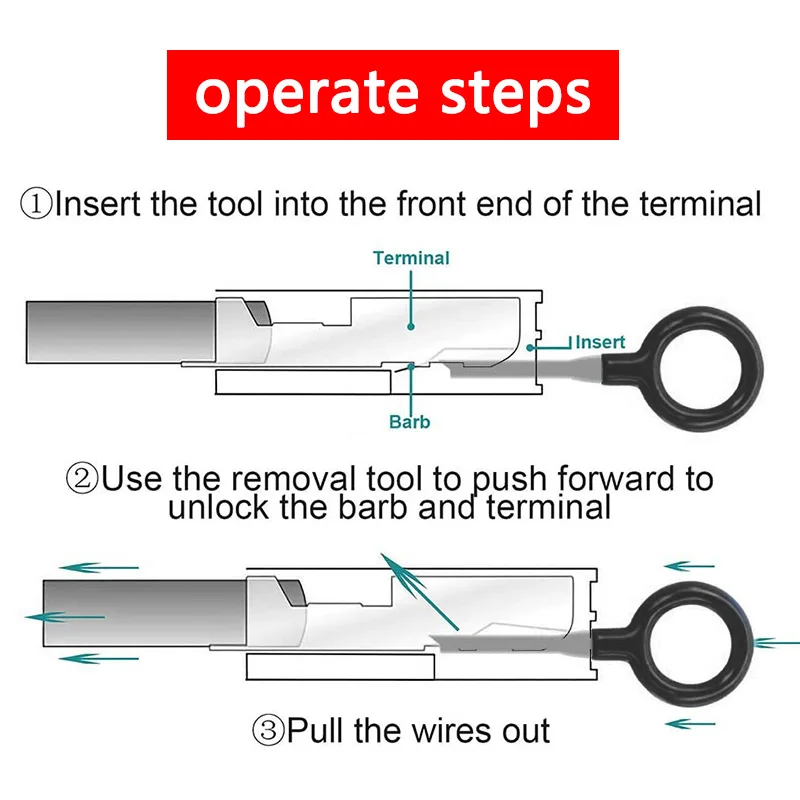 operate steps

①Insert the tool into the front end of the terminal

Terminal

Insert

Barb

②Use the removal tool to push forward to unlock the barb and terminal

③Pull the wires out