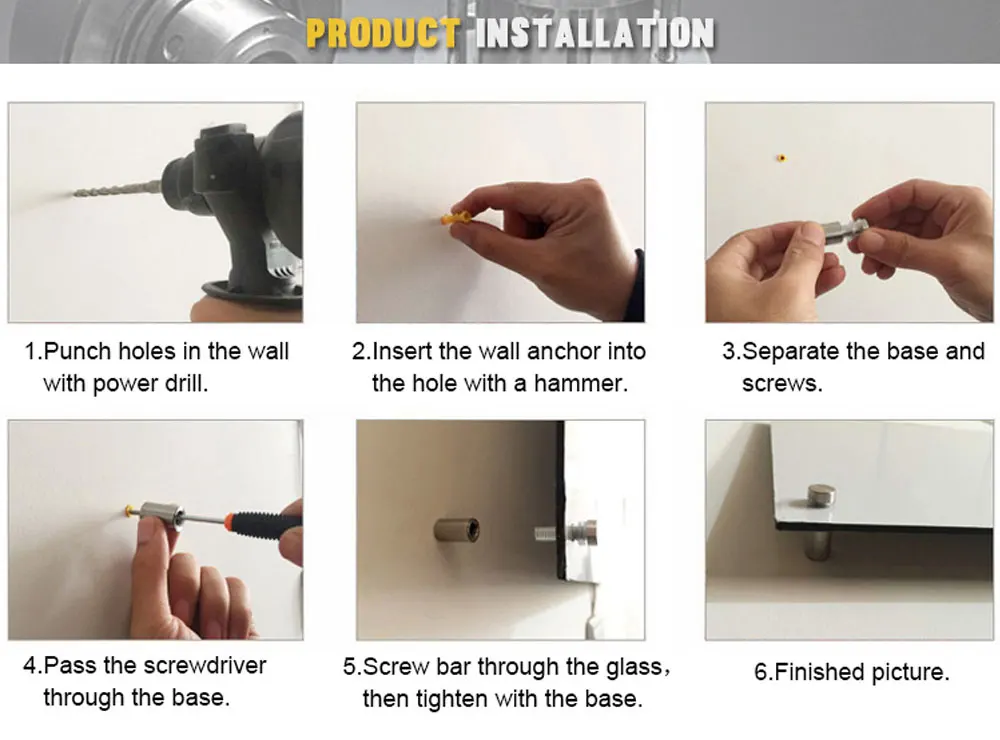 PRODUCT INSTALLATION

1.Punch holes in the wall with power drill.

2.Insert the wall anchor into the hole with a hammer.

3.Separate the base and screws.

4.Pass the screwdriver through the base.

5.Screw bar through the glass, then tighten with the base.

6.Finished picture.