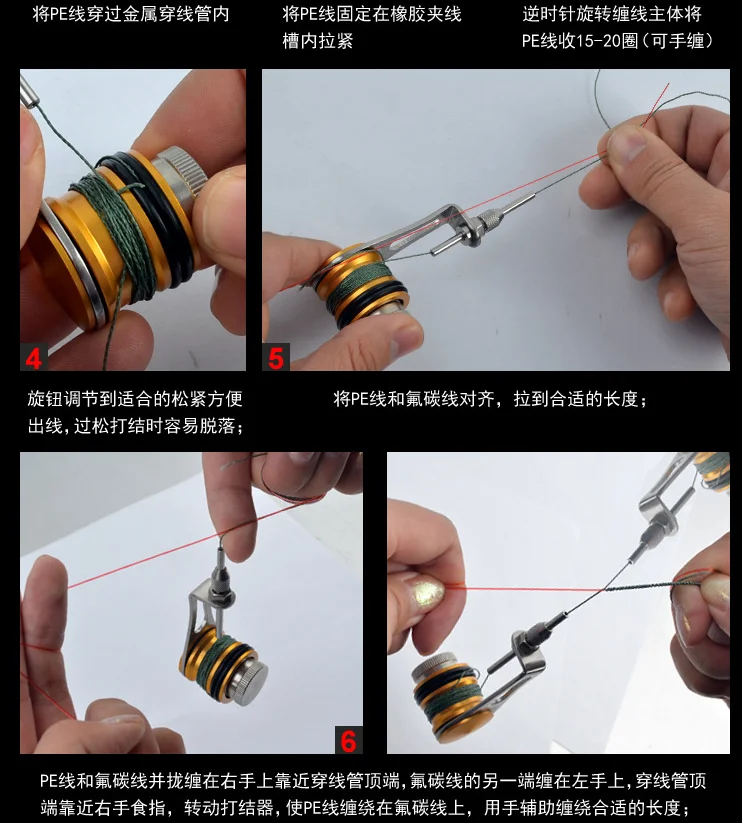 将PE线穿过金属穿线管内

将PE线固定在橡胶夹线槽内拉紧

逆时针旋转缠线主体将PE线收15-20圈（可手缠）

4

5

旋钮调节到适合的松紧方便出线，过松打结时容易脱落；

将PE线和氟碳线对齐，拉到合适的长度；

6

PE线和氟碳线并拢缠在右手上靠近穿线管顶端，氟碳线的另一端缠在左手上，穿线管顶端靠近右手食指，转动打结器，使PE线缠绕在氟碳线上，用手辅助缠绕合适的长度；