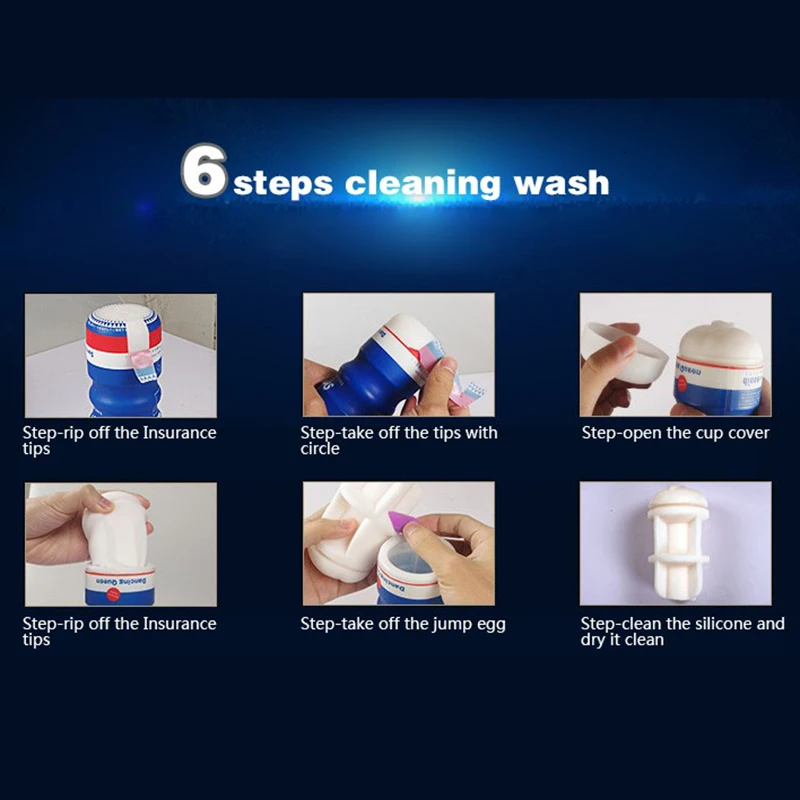 6 steps cleaning wash

Step-rip off the Insurance tips

Step-take off the tips with circle

Step-open the cup cover

Dancing Queen

Step-rip off the Insurance tips

Step-take off the jump egg

Step-clean the silicone and dry it clean