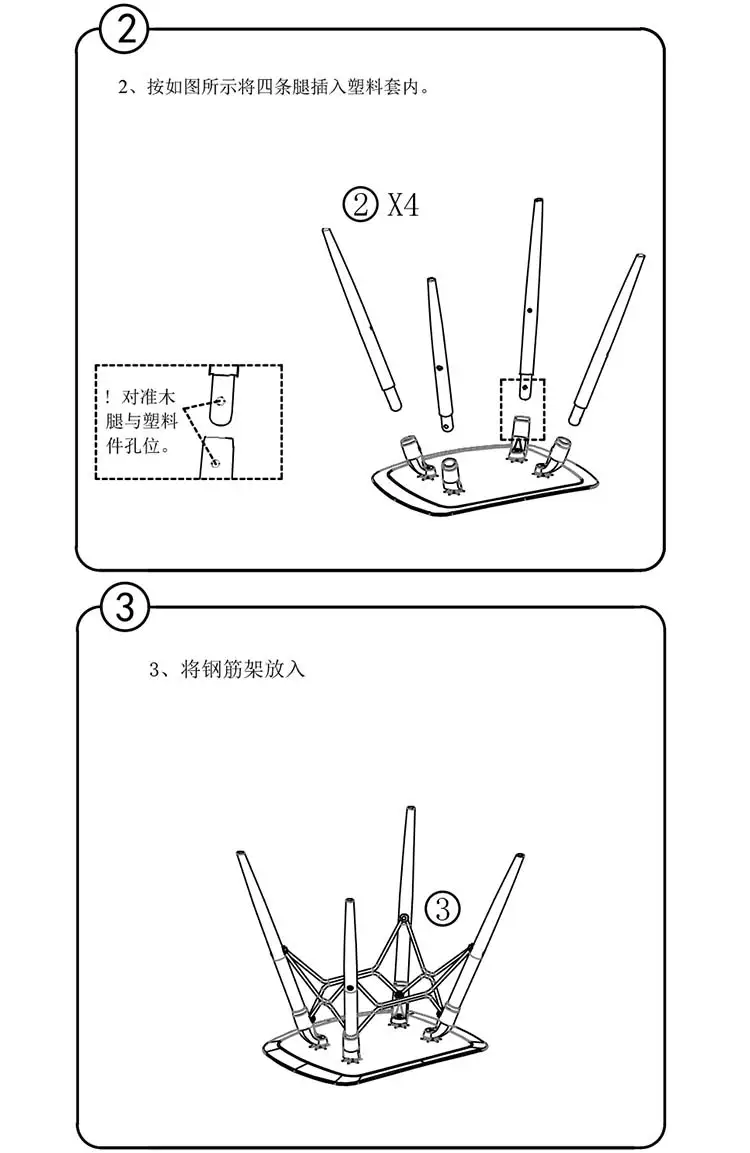 ②

2、按如图所示将四条腿插入塑料套内。

② X4

！对准木腿与塑料件孔位。

③

3、将钢筋架放入

③