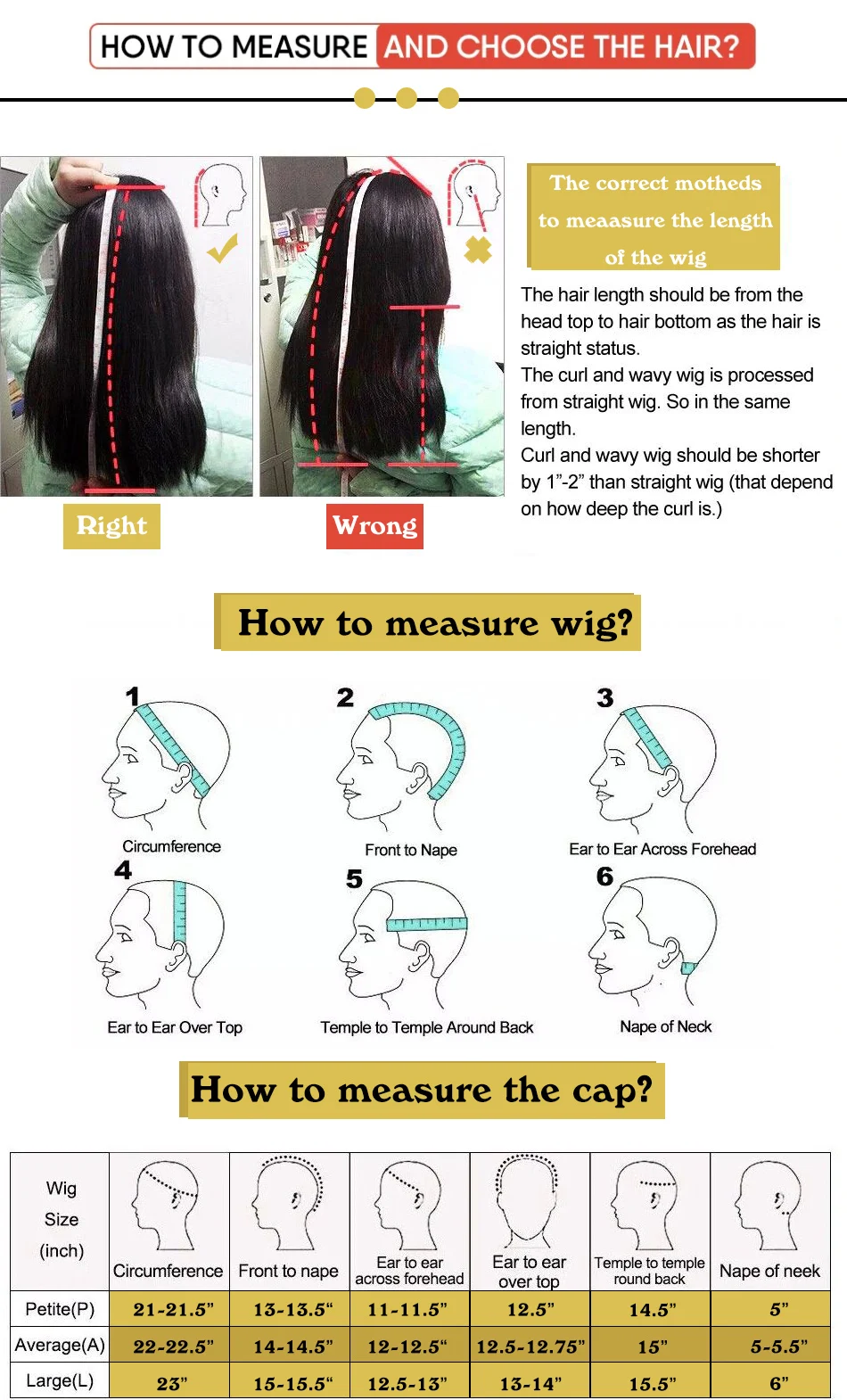 HOW TO MEASURE AND CHOOSE THE HAIR?

Right

Wrong

The correct motheds to meaasure the length of the wig

The hair length should be from the head top to hair bottom as the hair is straight status.
The curl and wavy wig is processed from straight wig. So in the same length.
Curl and wavy wig should be shorter by 1”-2” than straight wig (that depend on how deep the curl is.)

How to measure wig?

1 Circumference
2 Front to Nape
3 Ear to Ear Across Forehead
4 Ear to Ear Over Top
5 Temple to Temple Around Back
6 Nape of Neck

How to measure the cap?

| Wig Size (inch) | Circumference | Front to nape | Ear to ear across forehead | Ear to ear over top | Temple to temple round back | Nape of neek |
|---|---|---|---|---|---|---|
| Petite(P) | 21-21.5” | 13-13.5“ | 11-11.5” | 12.5” | 14.5” | 5” |
| Average(A) | 22-22.5” | 14-14.5” | 12-12.5“ | 12.5-12.75” | 15” | 5-5.5” |
| Large(L) | 23” | 15-15.5“ | 12.5-13” | 13-14” | 15.5” | 6” |