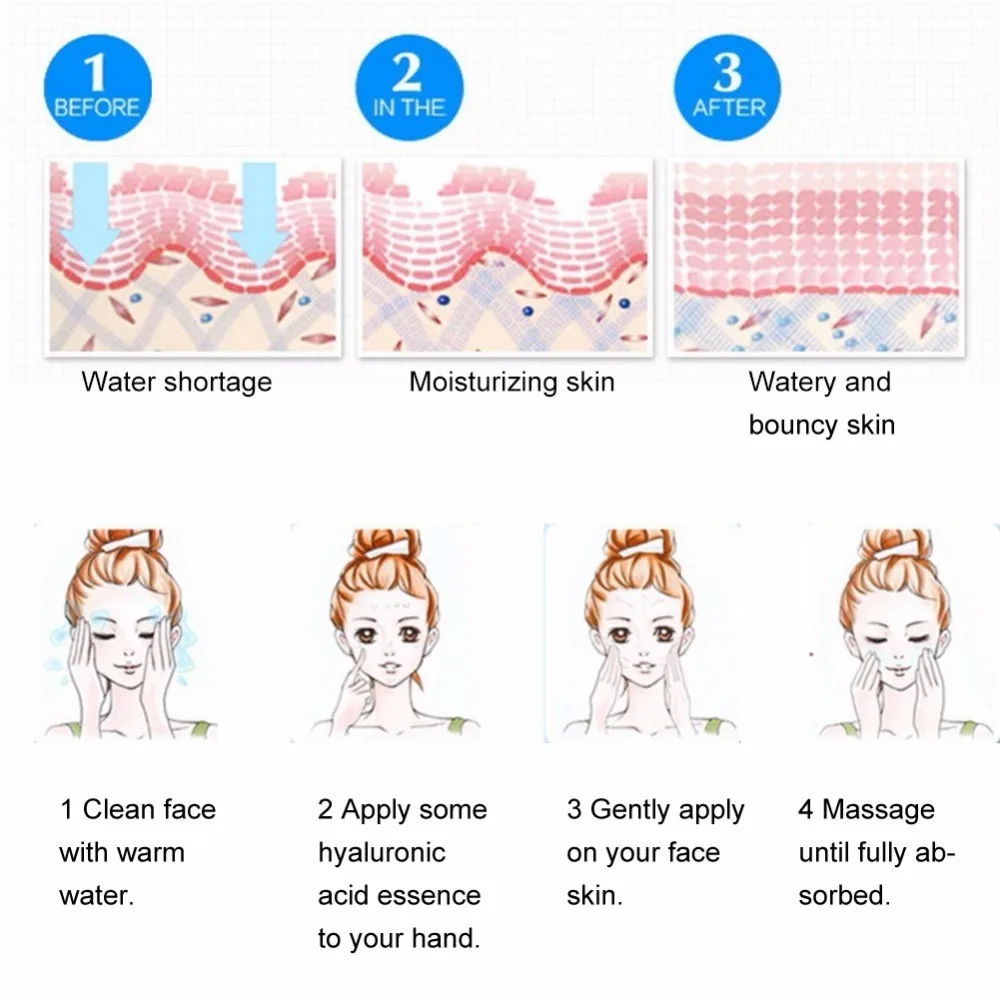 1
BEFORE

2
IN THE

3
AFTER

Water shortage

Moisturizing skin

Watery and bouncy skin

1 Clean face with warm water.

2 Apply some hyaluronic acid essence to your hand.

3 Gently apply on your face skin.

4 Massage until fully absorbed.