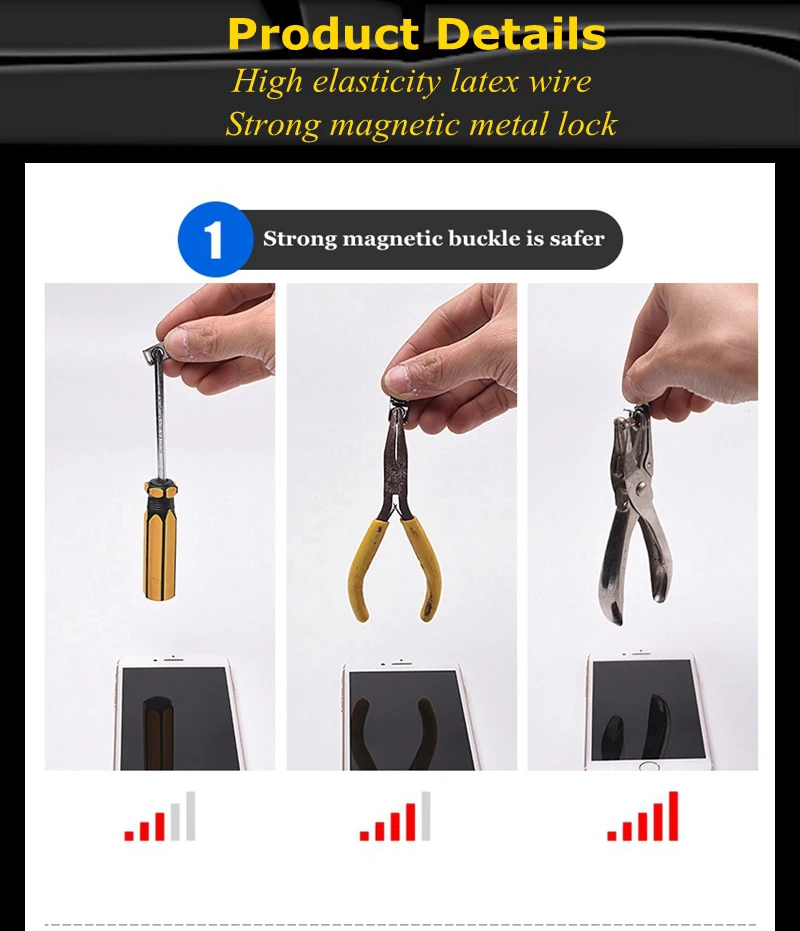 Product Details
High elasticity latex wire
Strong magnetic metal lock

1 Strong magnetic buckle is safer