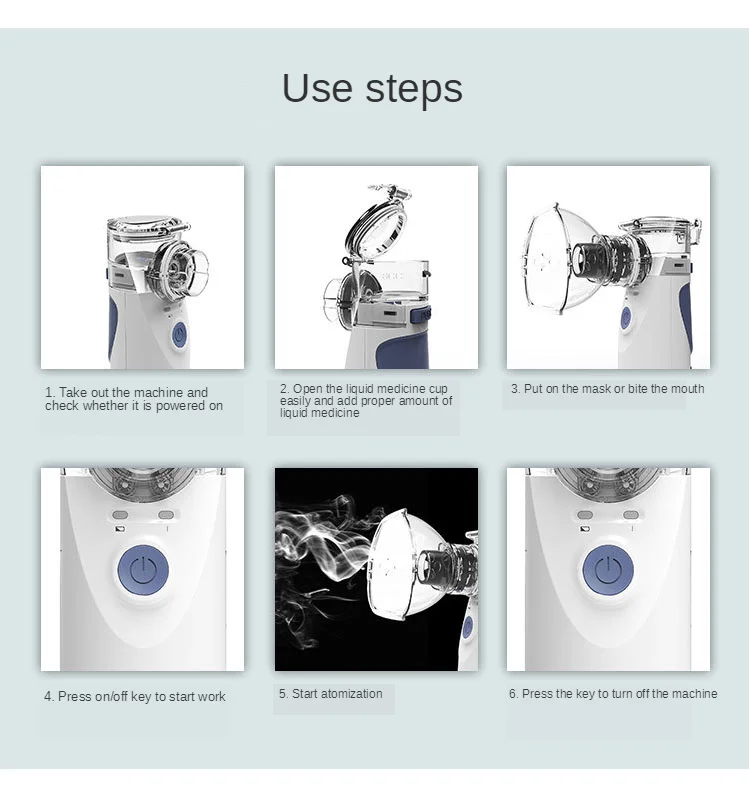 Use steps

1. Take out the machine and check whether it is powered on

2. Open the liquid medicine cup easily and add proper amount of liquid medicine

3. Put on the mask or bite the mouth

4. Press on/off key to start work

5. Start atomization

6. Press the key to turn off the machine