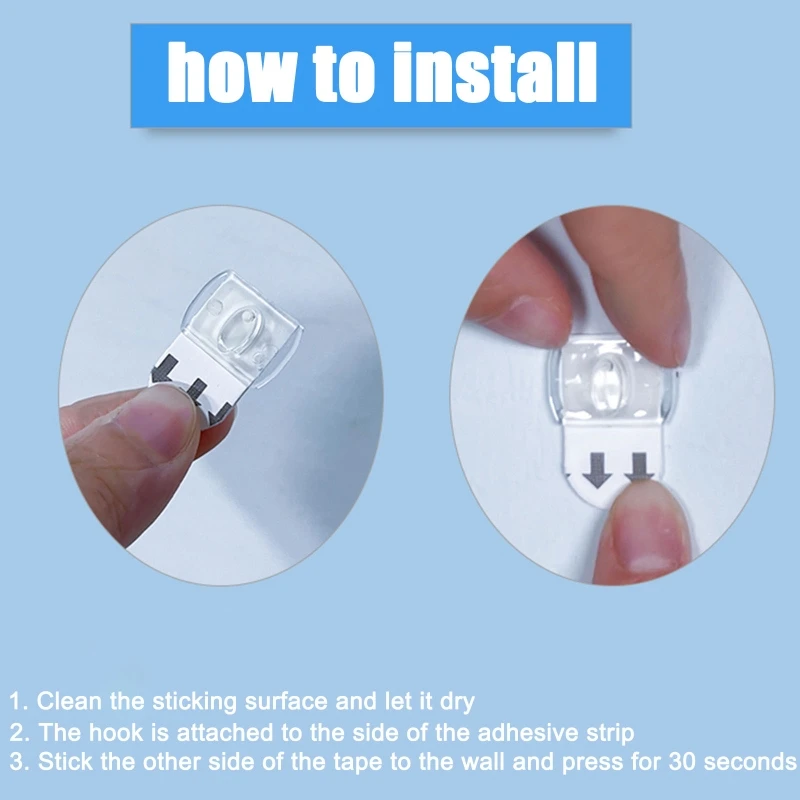 how to install

1. Clean the sticking surface and let it dry
2. The hook is attached to the side of the adhesive strip
3. Stick the other side of the tape to the wall and press for 30 seconds