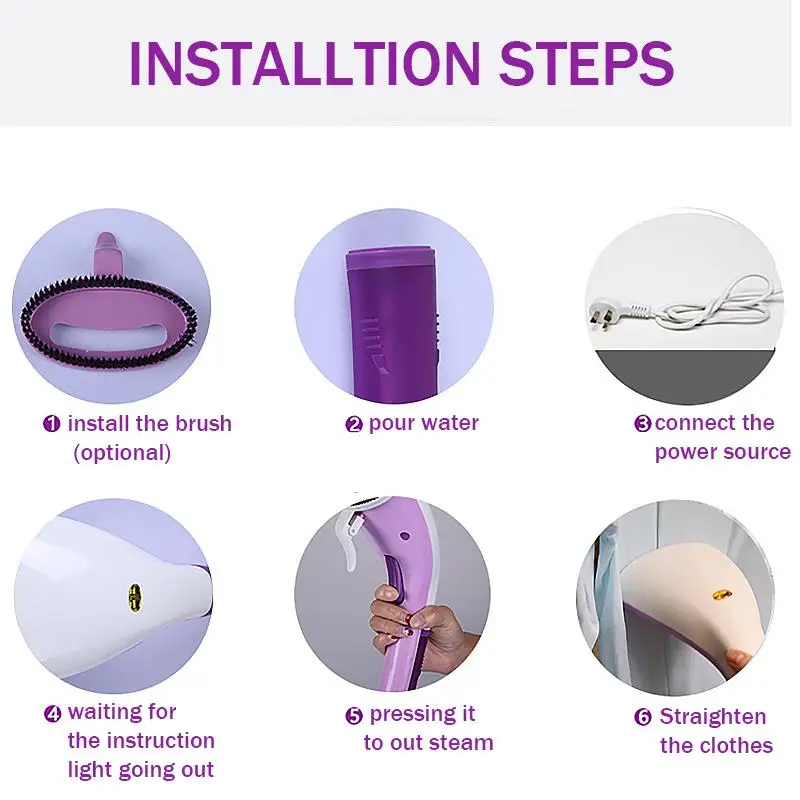 INSTALLTION STEPS

❶ install the brush (optional)

❷ pour water

❸ connect the power source

❹ waiting for the instruction light going out

❺ pressing it to out steam

❻ Straighten the clothes