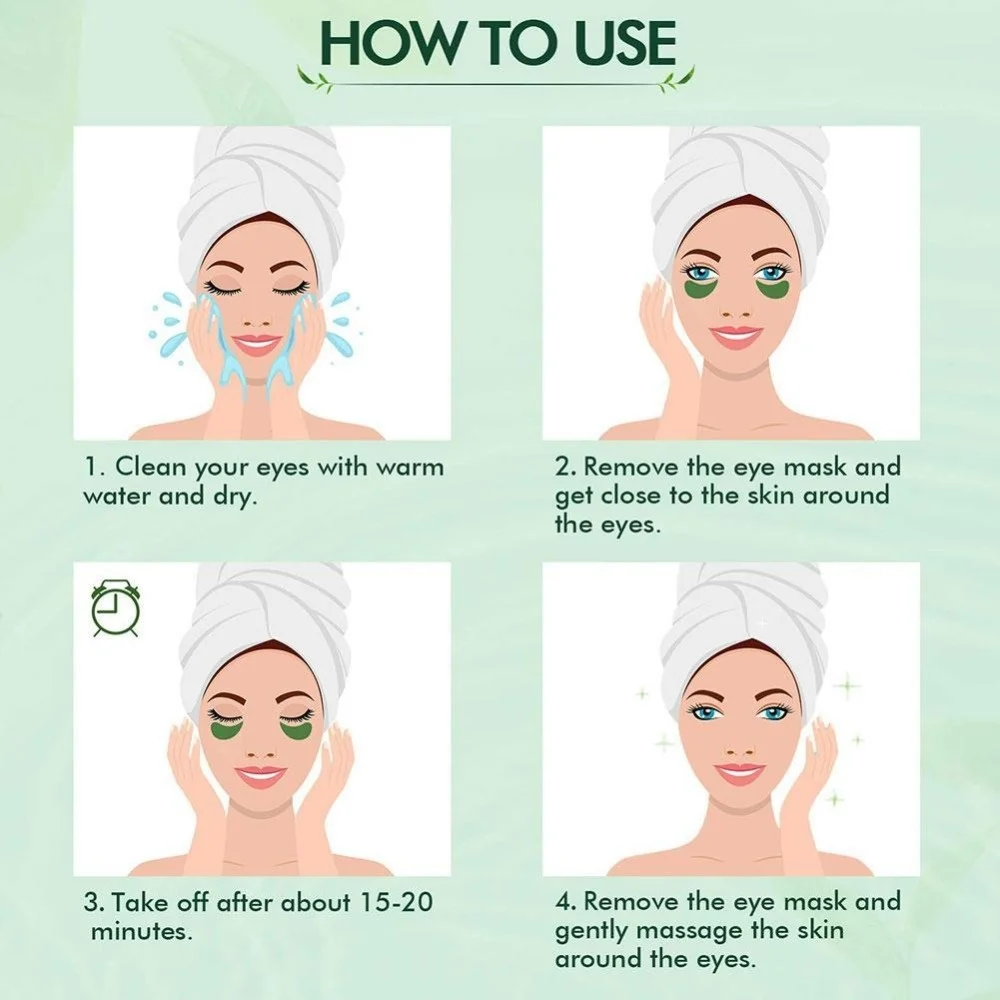 HOW TO USE

1. Clean your eyes with warm water and dry.

2. Remove the eye mask and get close to the skin around the eyes.

3. Take off after about 15-20 minutes.

4. Remove the eye mask and gently massage the skin around the eyes.