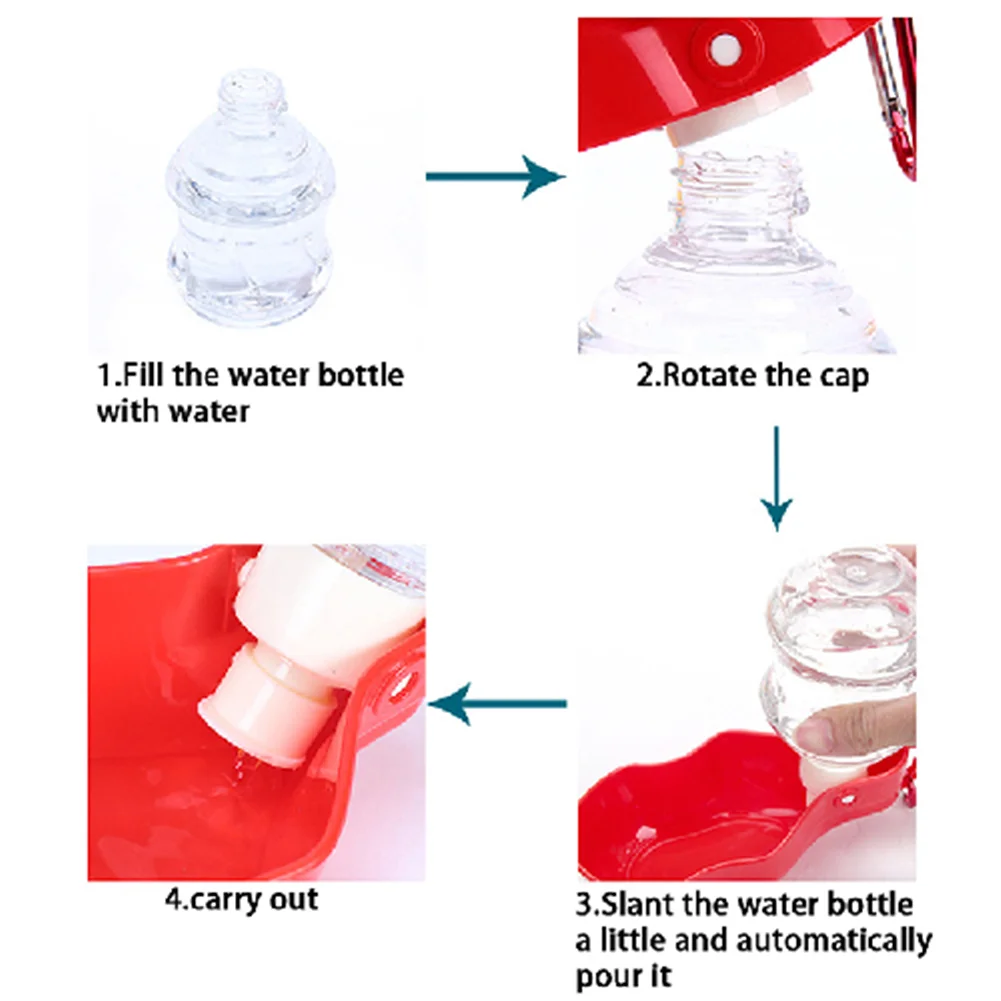 1.Fill the water bottle with water

2.Rotate the cap

3.Slant the water bottle a little and automatically pour it

4.carry out