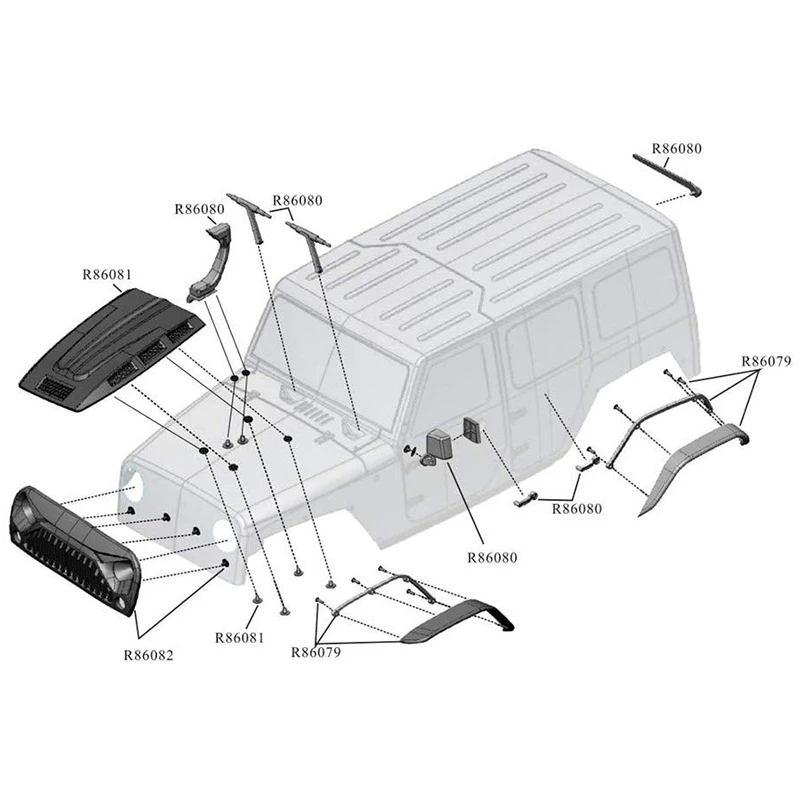 R86080

R86080

R86080

R86081

R86079

R86080

R86080

R86082

R86081

R86079