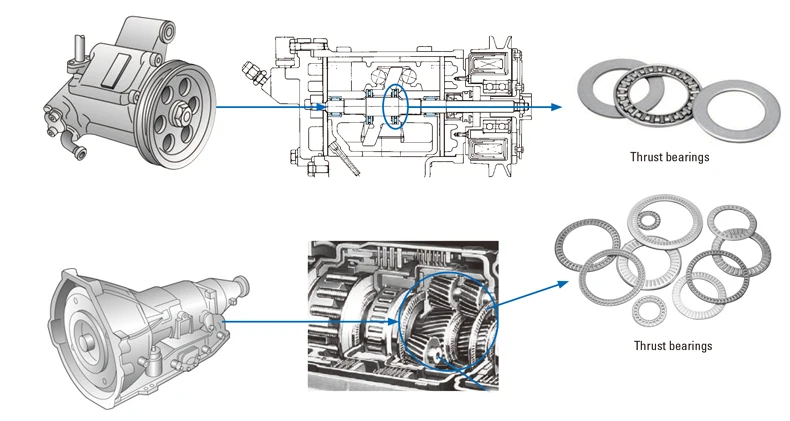 Thrust bearings

Thrust bearings