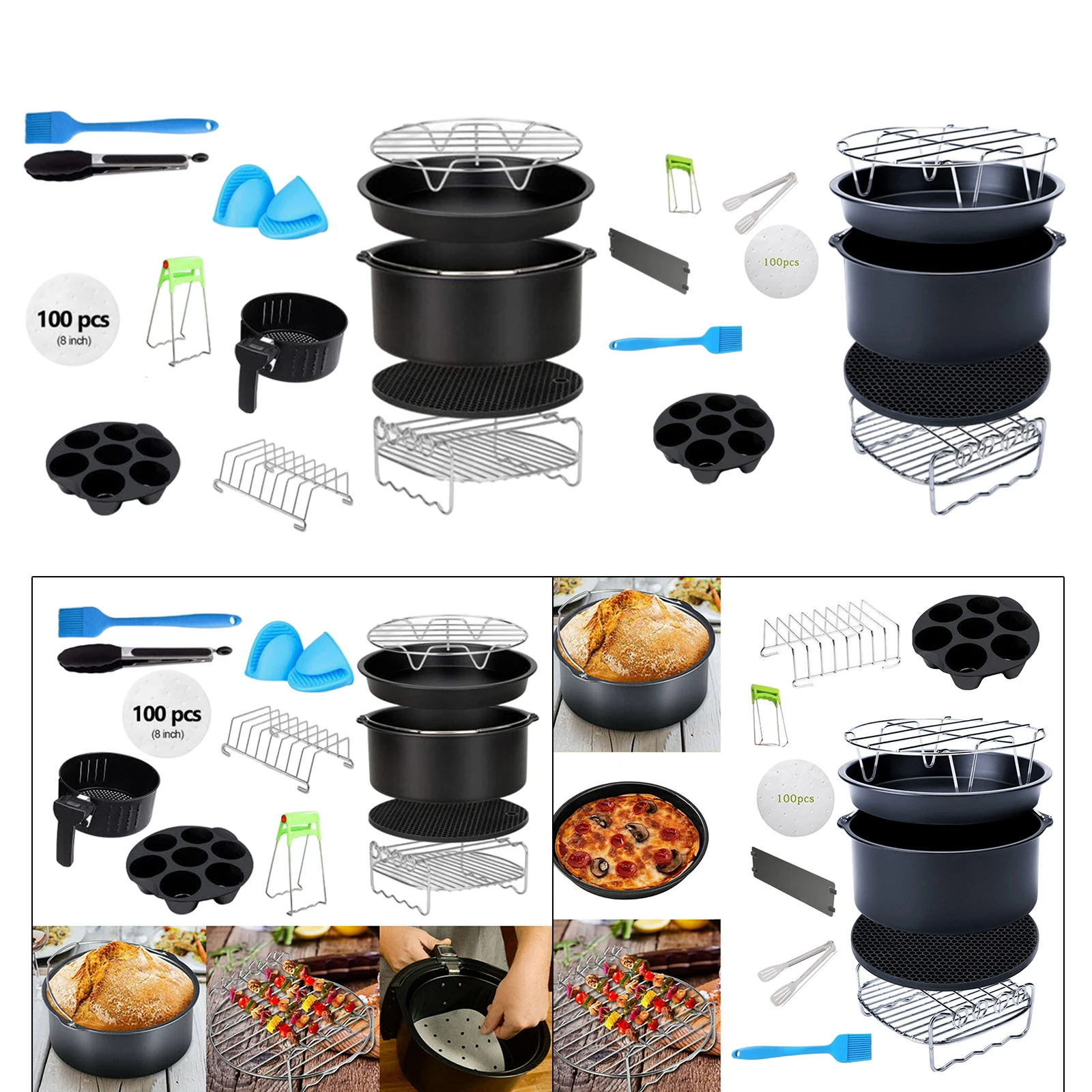 100 pcs
(8 inch)

100pcs

100 pcs
(8 inch)

100pcs