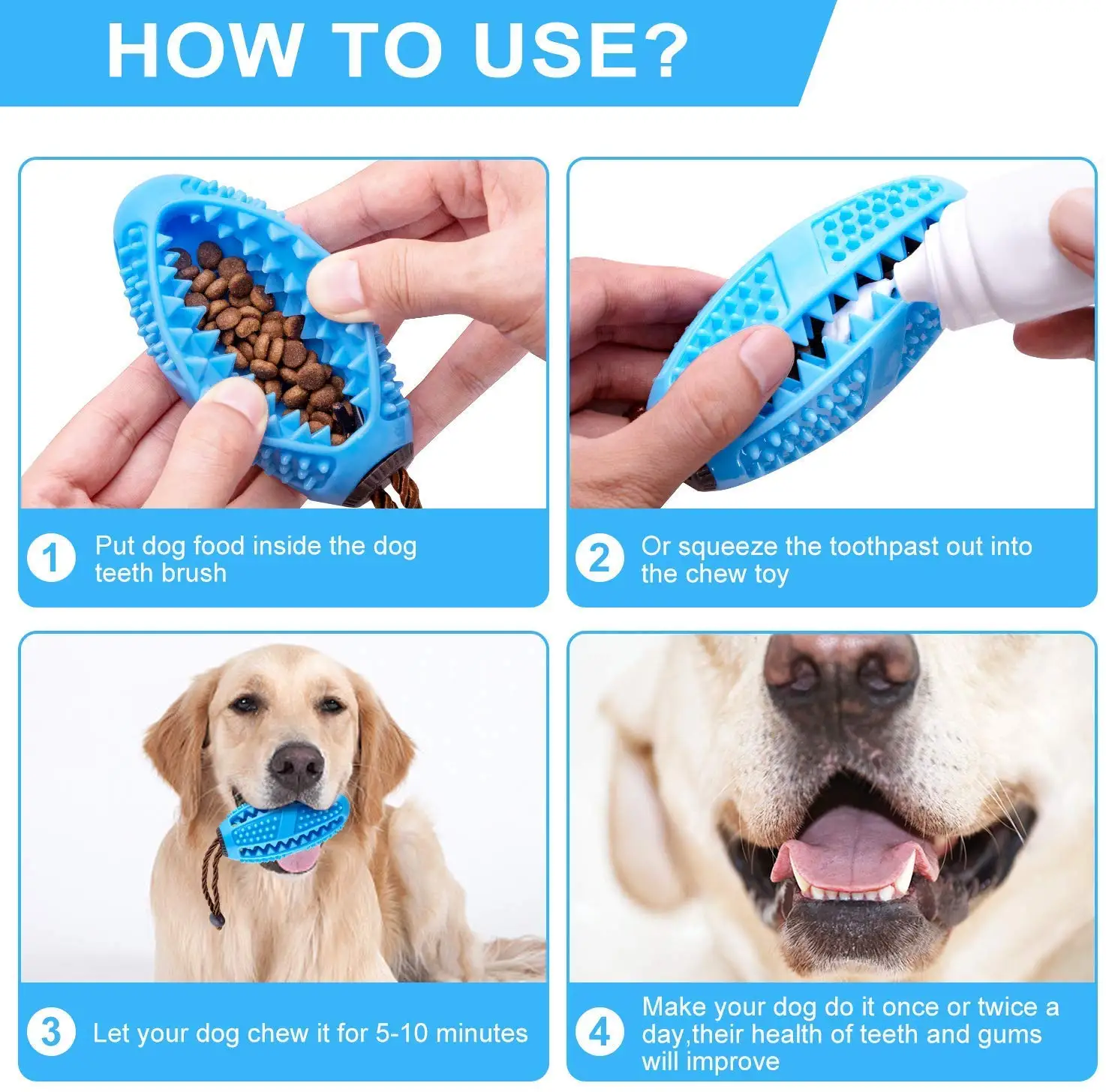 HOW TO USE?

1 Put dog food inside the dog teeth brush

2 Or squeeze the toothpast out into the chew toy

3 Let your dog chew it for 5-10 minutes

4 Make your dog do it once or twice a day,their health of teeth and gums will improve