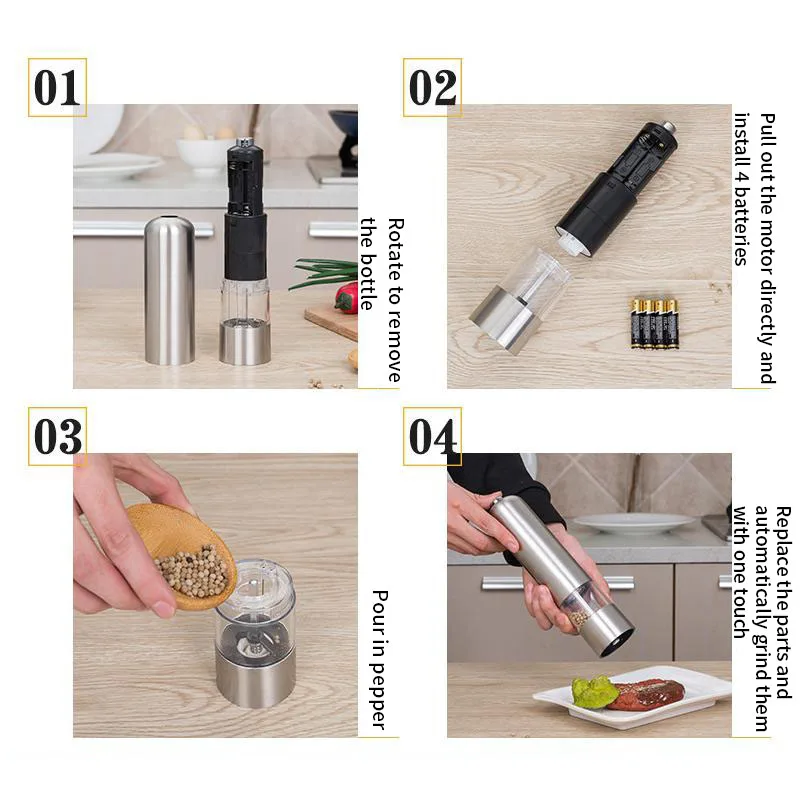 01

Rotate to remove the bottle

02

Pull out the motor directly and install 4 batteries

03

Pour in pepper

04

Replace the parts and automatically grind them with one touch