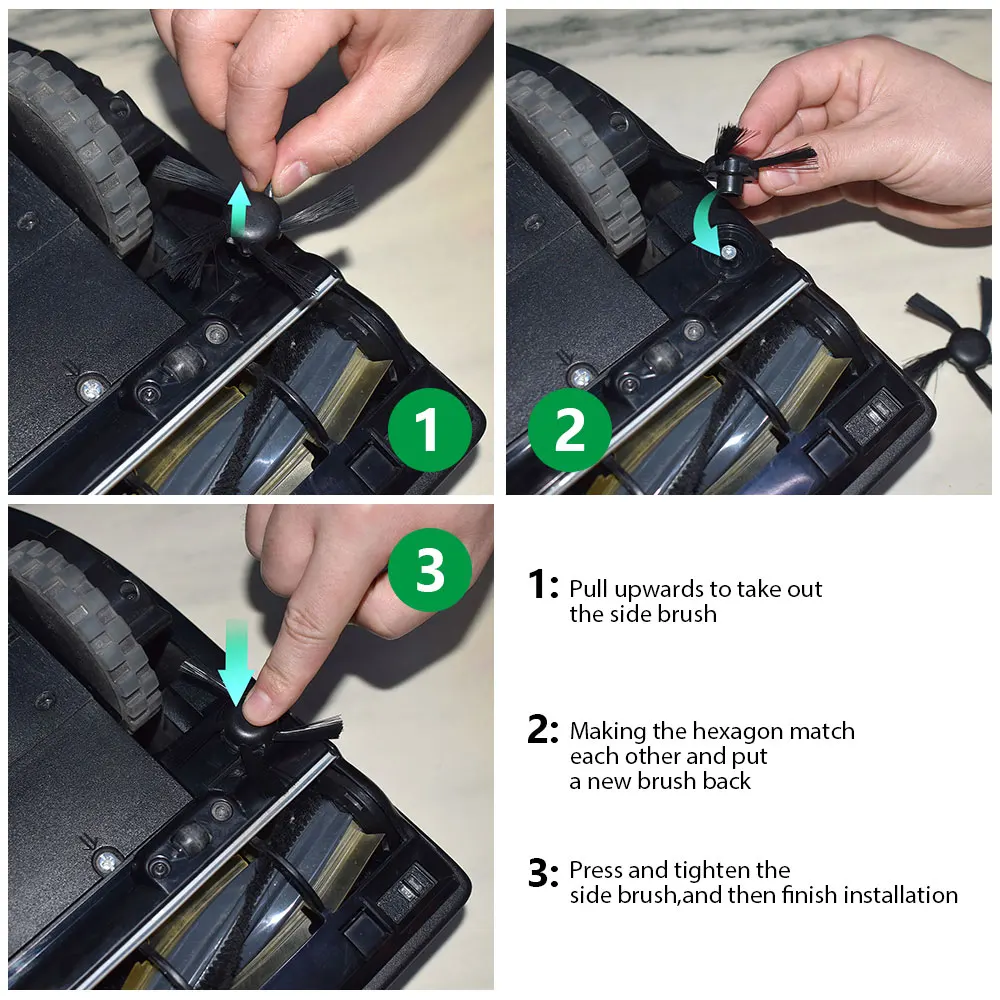 1

2

3

1: Pull upwards to take out the side brush

2: Making the hexagon match each other and put a new brush back

3: Press and tighten the side brush,and then finish installation