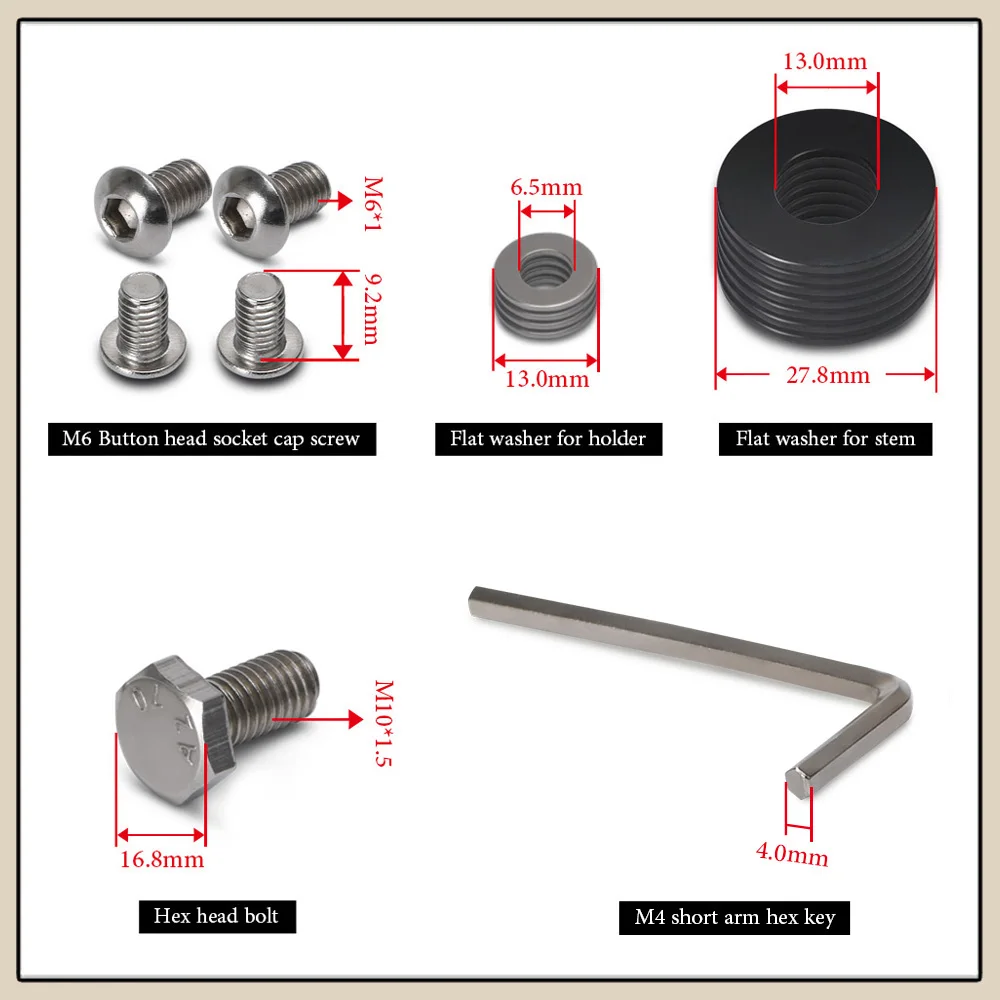 M6*1

9.2mm

M6 Button head socket cap screw

6.5mm

13.0mm

Flat washer for holder

13.0mm

27.8mm

Flat washer for stem

A2-70

M10*1.5

16.8mm

Hex head bolt

4.0mm

M4 short arm hex key