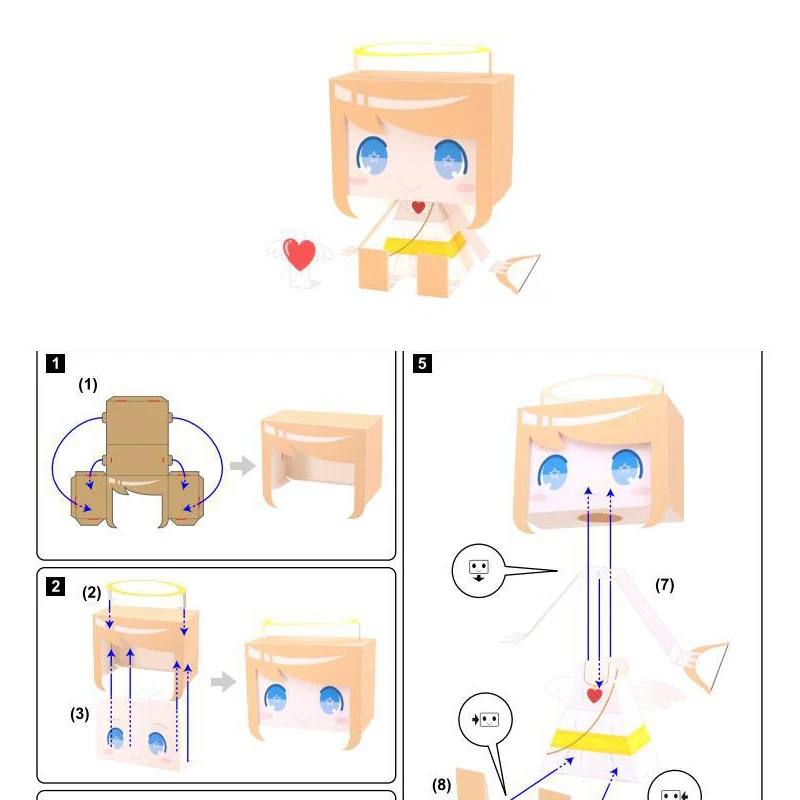 1

(1)

2

(2)

(3)

5

(7)

(8)