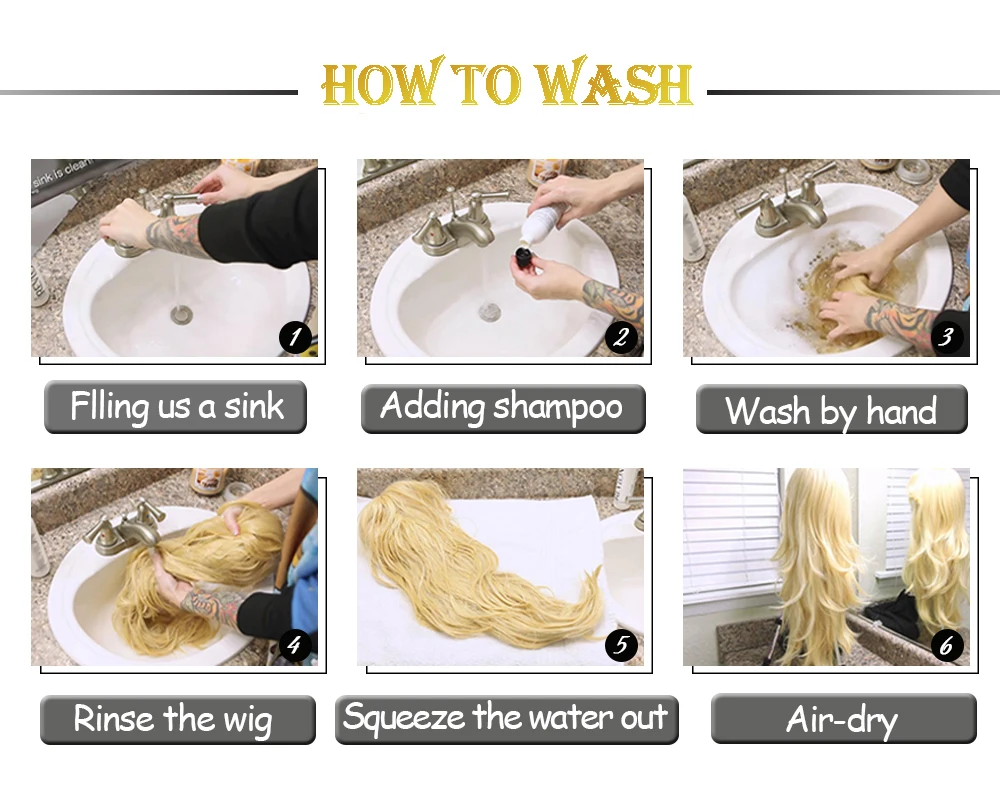 HOW TO WASH

sink is clean

1

Flling us a sink

2

Adding shampoo

3

Wash by hand

4

Rinse the wig

5

Squeeze the water out

6

Air-dry