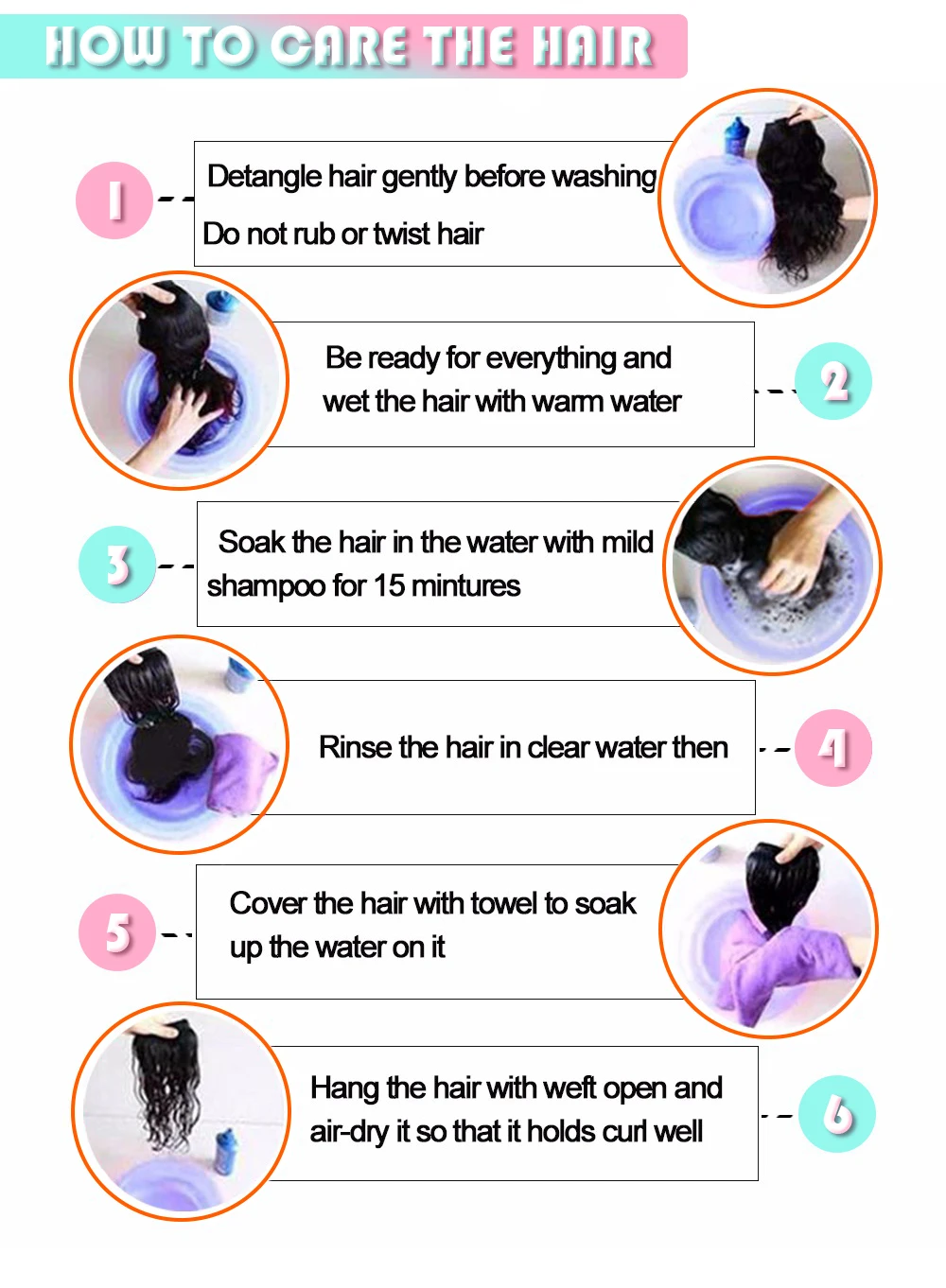 HOW TO CARE THE HAIR

1

Detangle hair gently before washing

Do not rub or twist hair

Be ready for everything and wet the hair with warm water

2

3

Soak the hair in the water with mild shampoo for 15 mintures

Rinse the hair in clear water then

4

5

Cover the hair with towel to soak up the water on it

Hang the hair with weft open and air-dry it so that it holds curl well

6