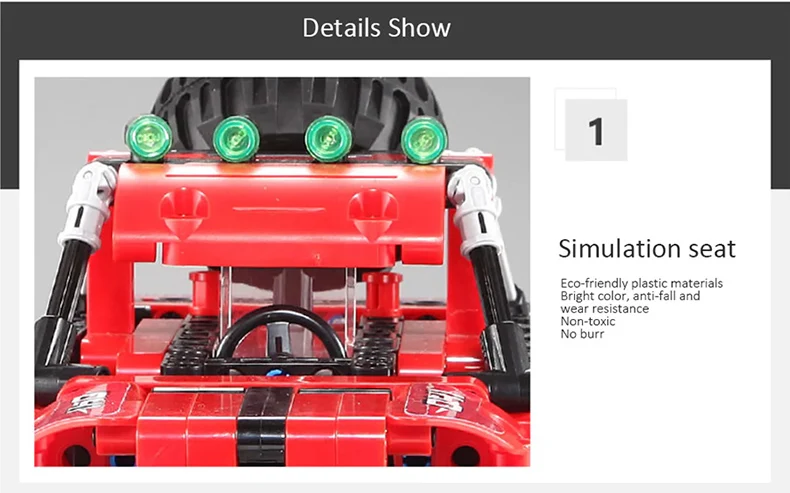 Details Show

1

Simulation seat

Eco-friendly plastic materials
Bright color, anti-fall and wear resistance
Non-toxic
No burr