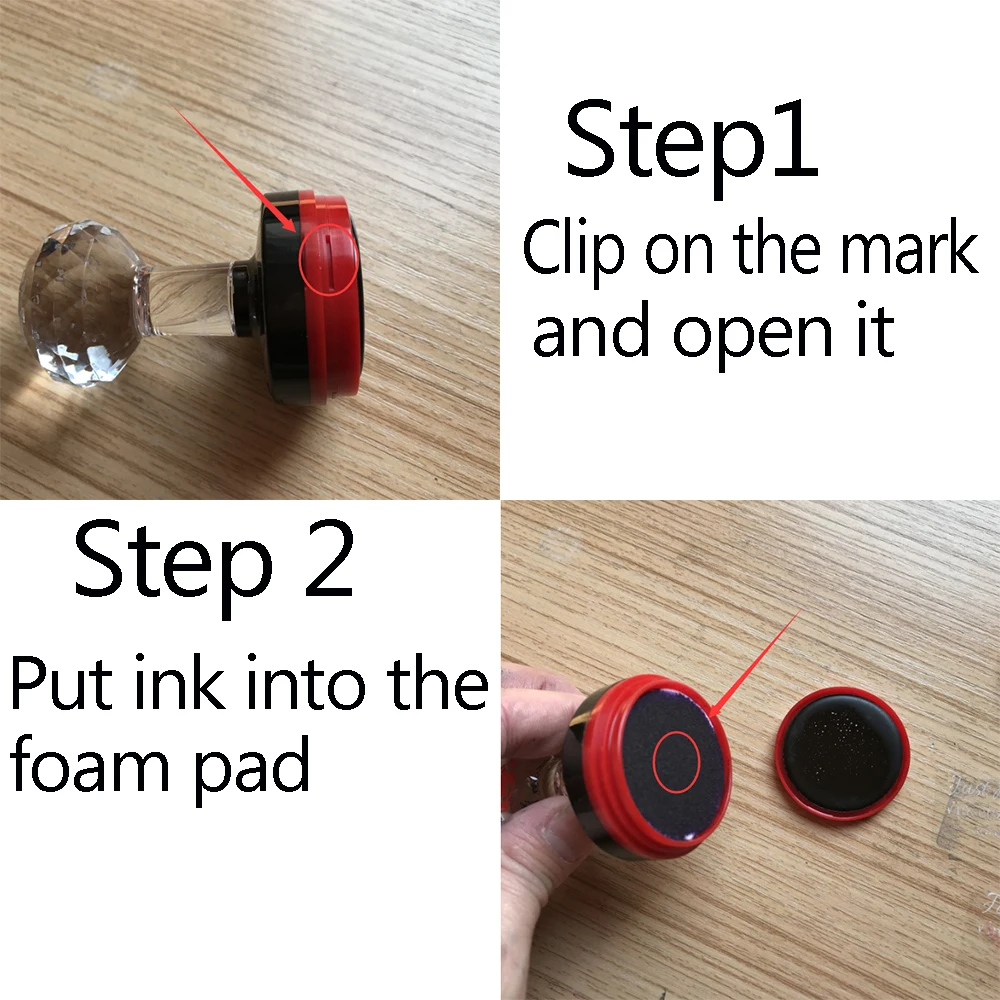 Step1
Clip on the mark and open it

Step 2
Put ink into the foam pad