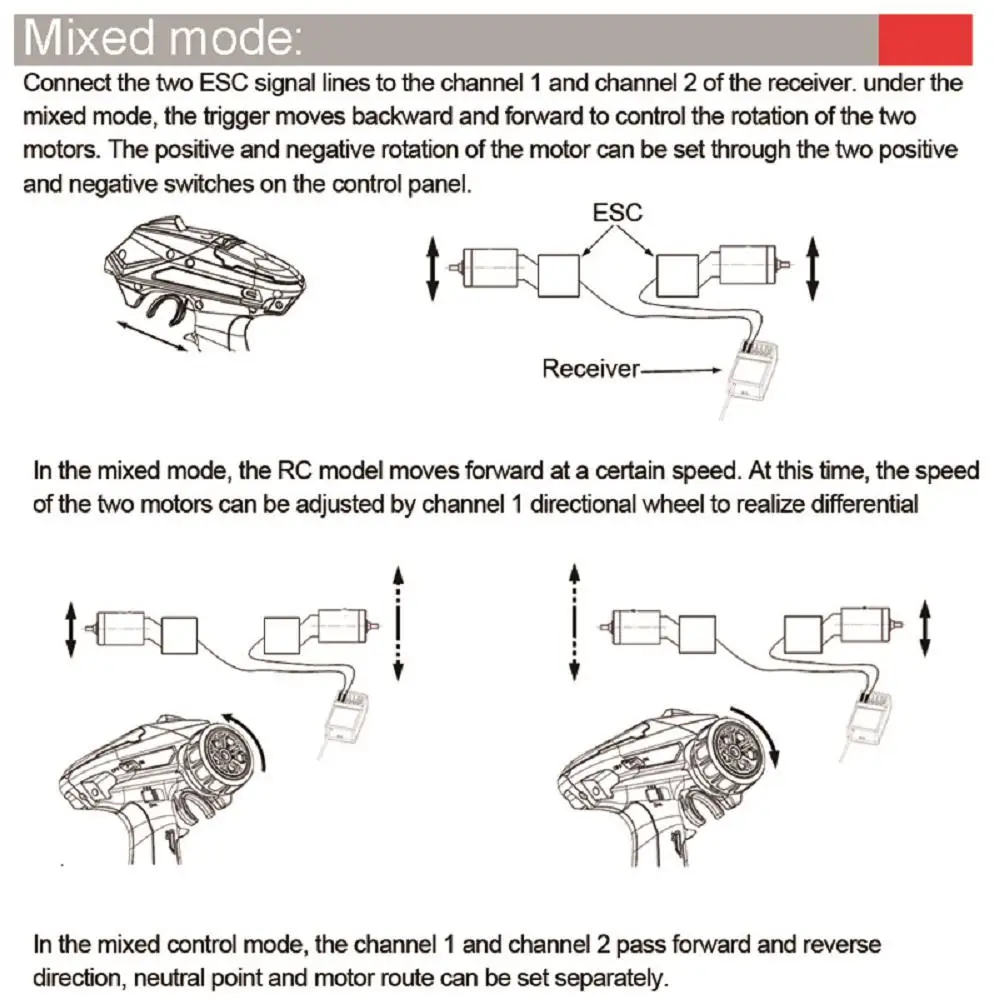 Mixed mode:

Connect the two ESC signal lines to the channel 1 and channel 2 of the receiver. under the mixed mode, the trigger moves backward and forward to control the rotation of the two motors. The positive and negative rotation of the motor can be set through the two positive and negative switches on the control panel.

ESC

Receiver

In the mixed mode, the RC model moves forward at a certain speed. At this time, the speed of the two motors can be adjusted by channel 1 directional wheel to realize differential

In the mixed control mode, the channel 1 and channel 2 pass forward and reverse direction, neutral point and motor route can be set separately.