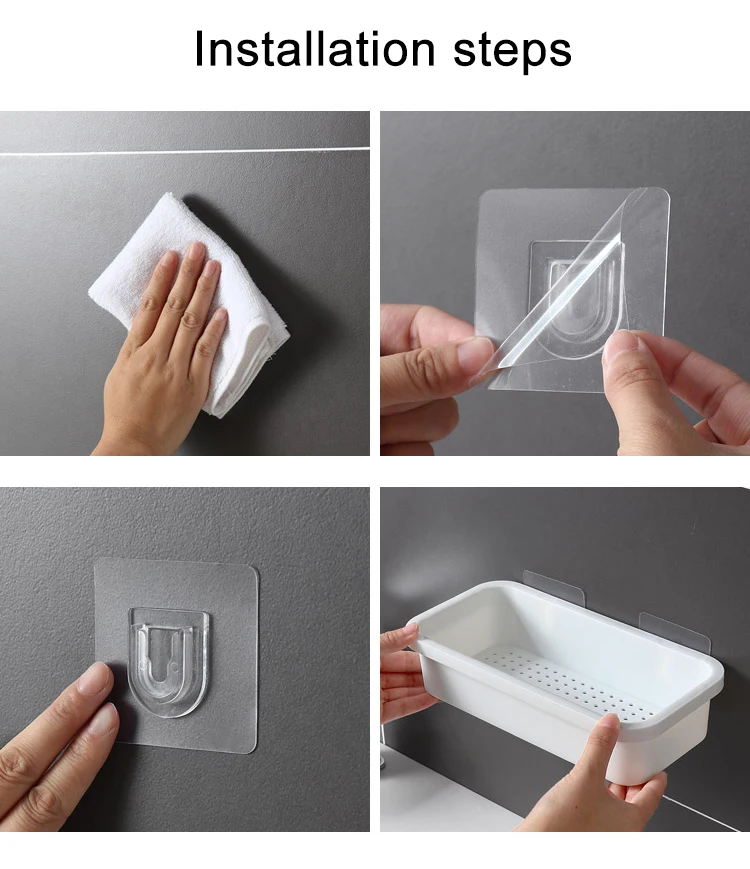 Installation steps