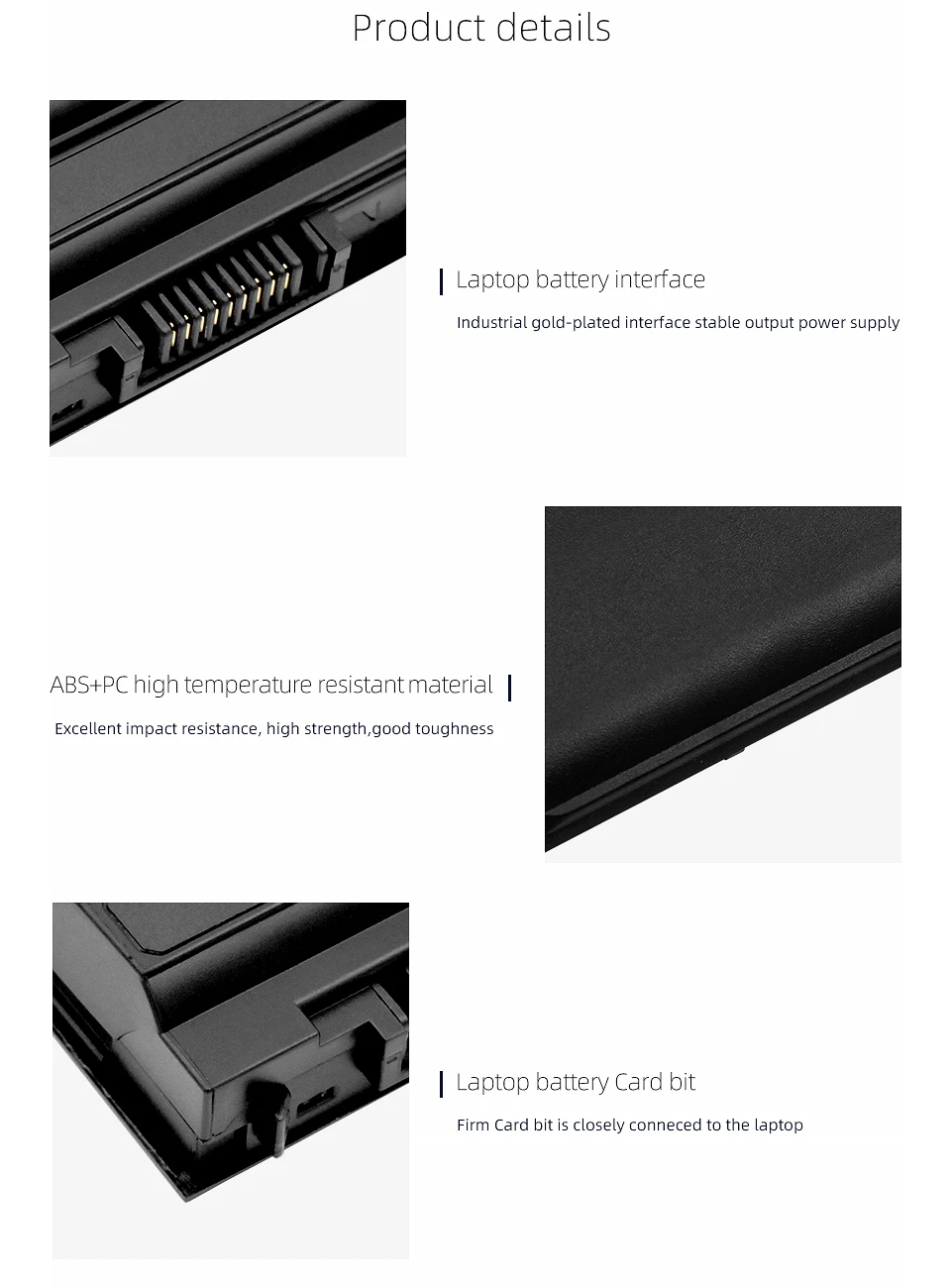 Product details

Laptop battery interface

Industrial gold-plated interface stable output power supply

ABS+PC high temperature resistant material

Excellent impact resistance, high strength,good toughness

Laptop battery Card bit

Firm Card bit is closely conneced to the laptop