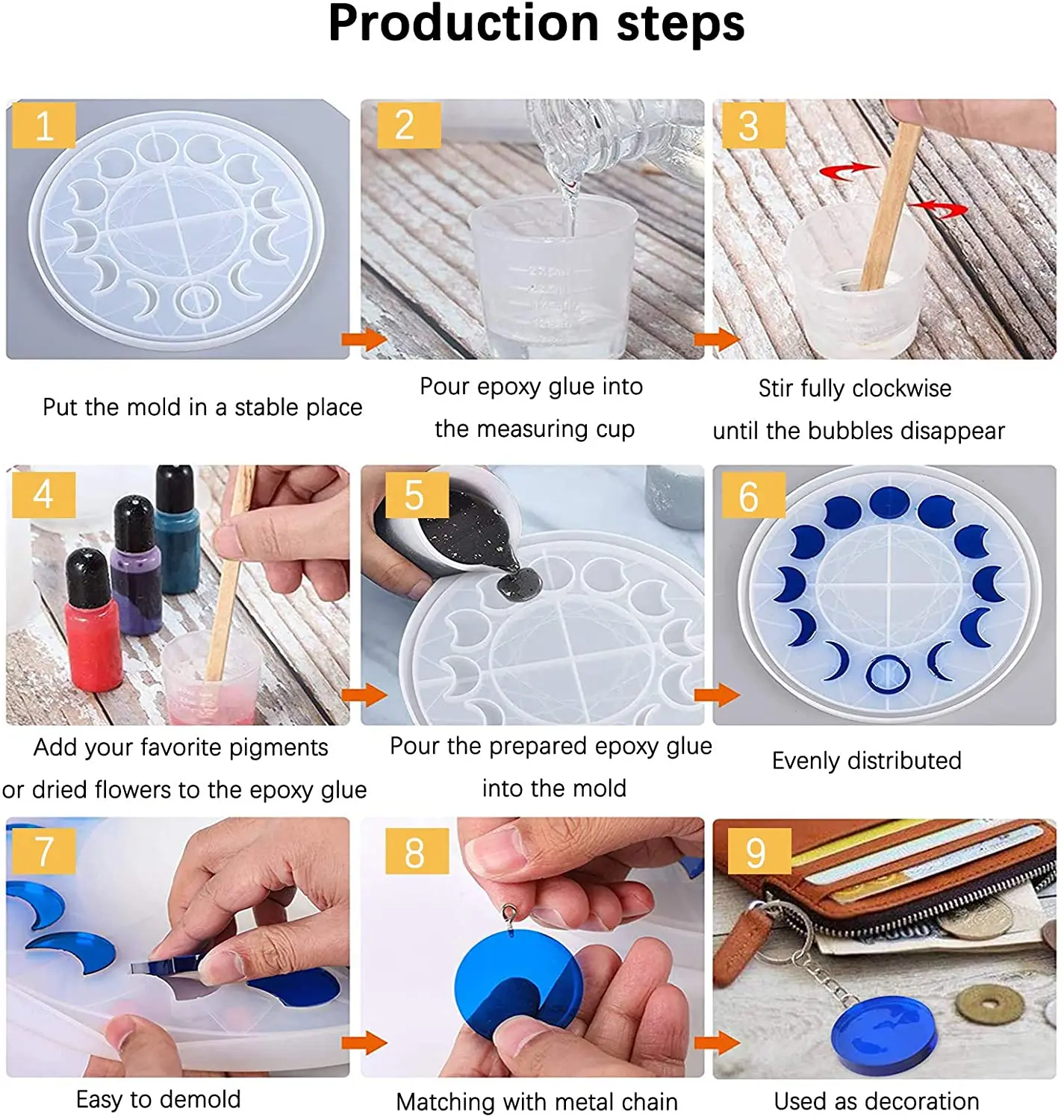 Production steps

1

Put the mold in a stable place

2

Pour epoxy glue into the measuring cup

3

Stir fully clockwise until the bubbles disappear

4

Add your favorite pigments or dried flowers to the epoxy glue

5

Pour the prepared epoxy glue into the mold

6

Evenly distributed

7

Easy to demold

8

Matching with metal chain

9

Used as decoration